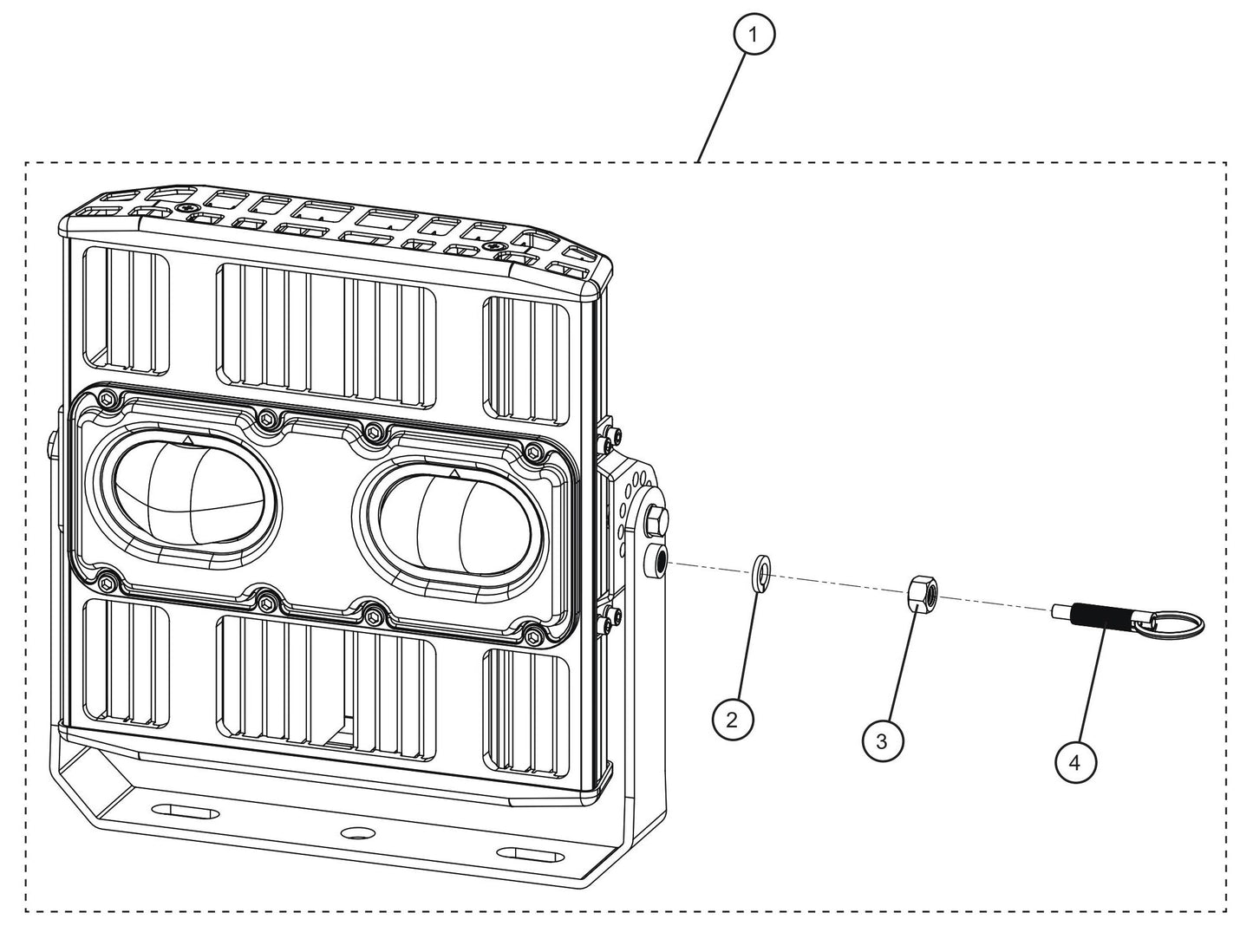 1

2

3

4