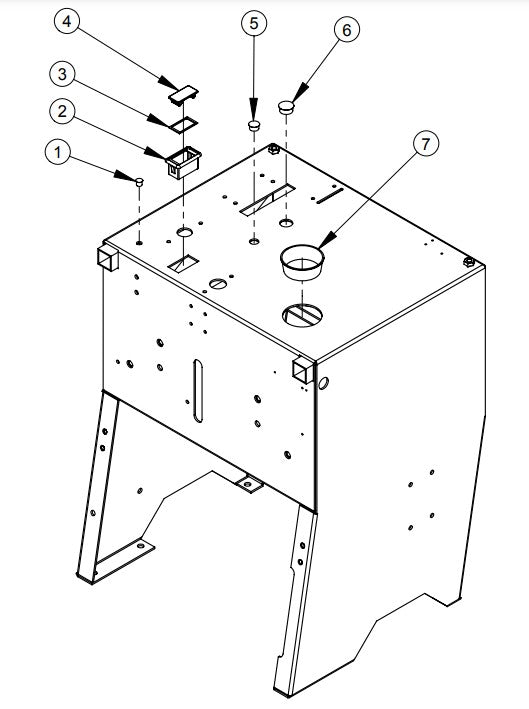 4
3
2
1
5
6
7