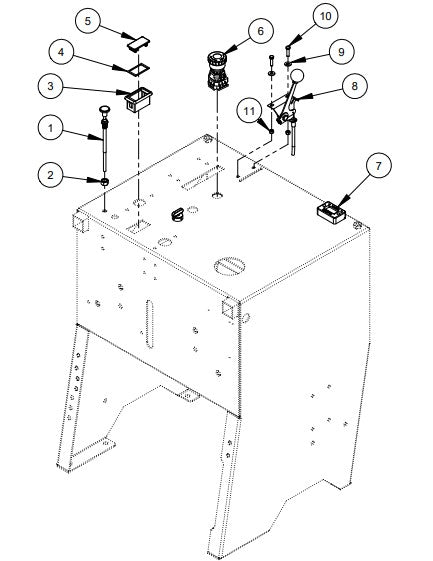 5
4
3
1
2
6
10
9
8
11
7