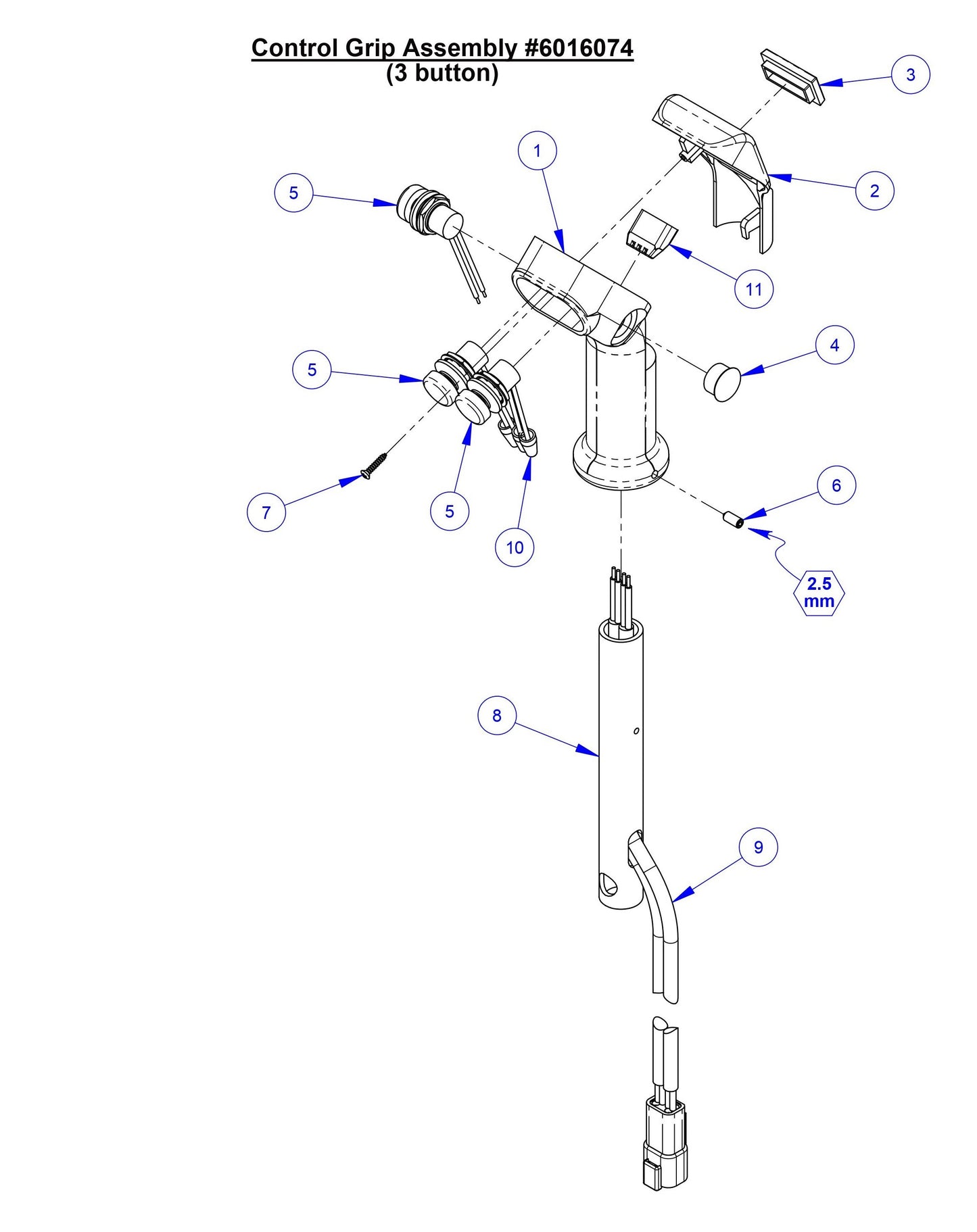 Control Grip Assembly #6016074
(3 button)

3

1

2

5

11

4

5

6

7

5

10

2.5
mm

8

9