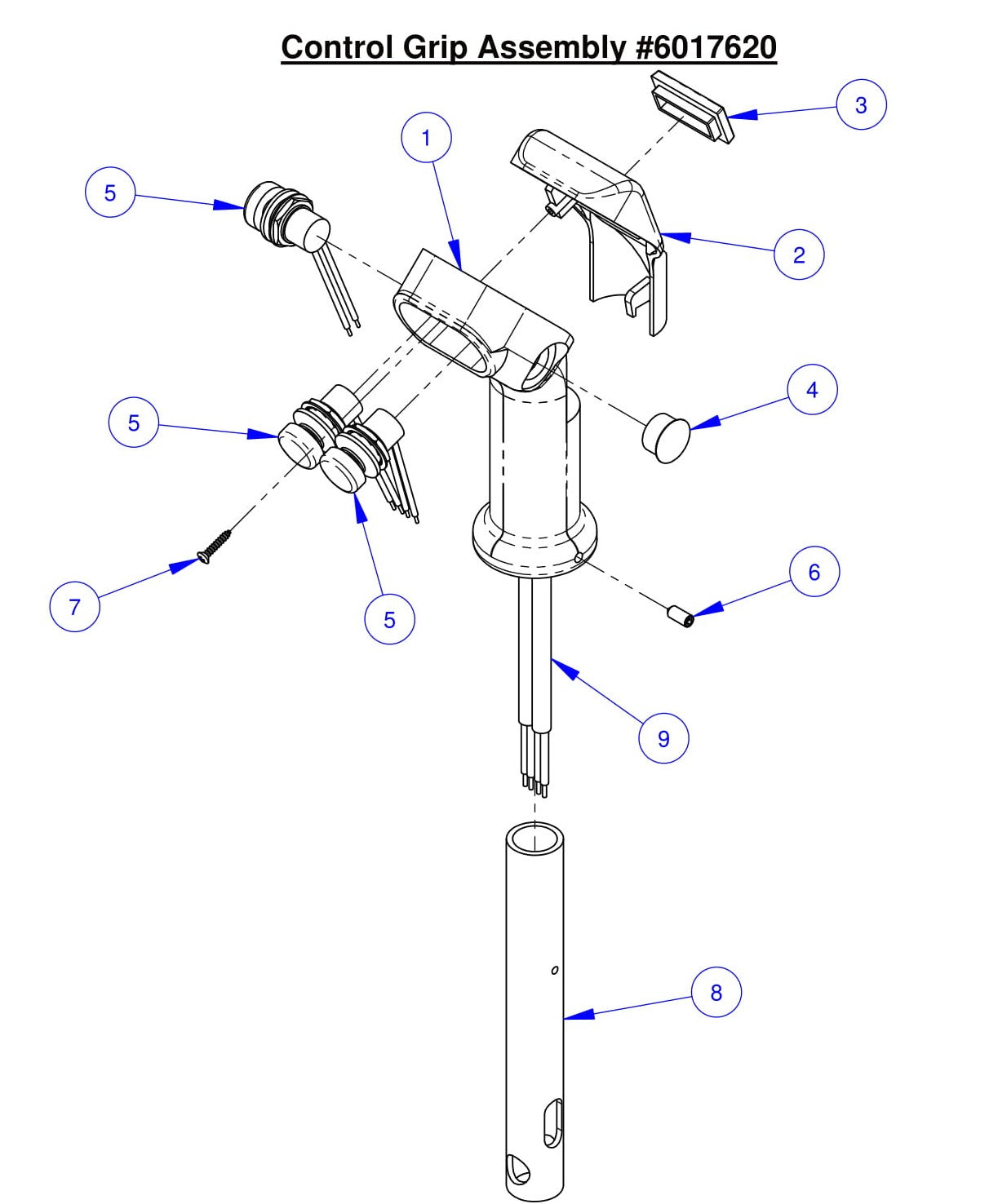 Control Grip Assembly #6017620

3

1

5

2

4

5

6

7

5

9

8