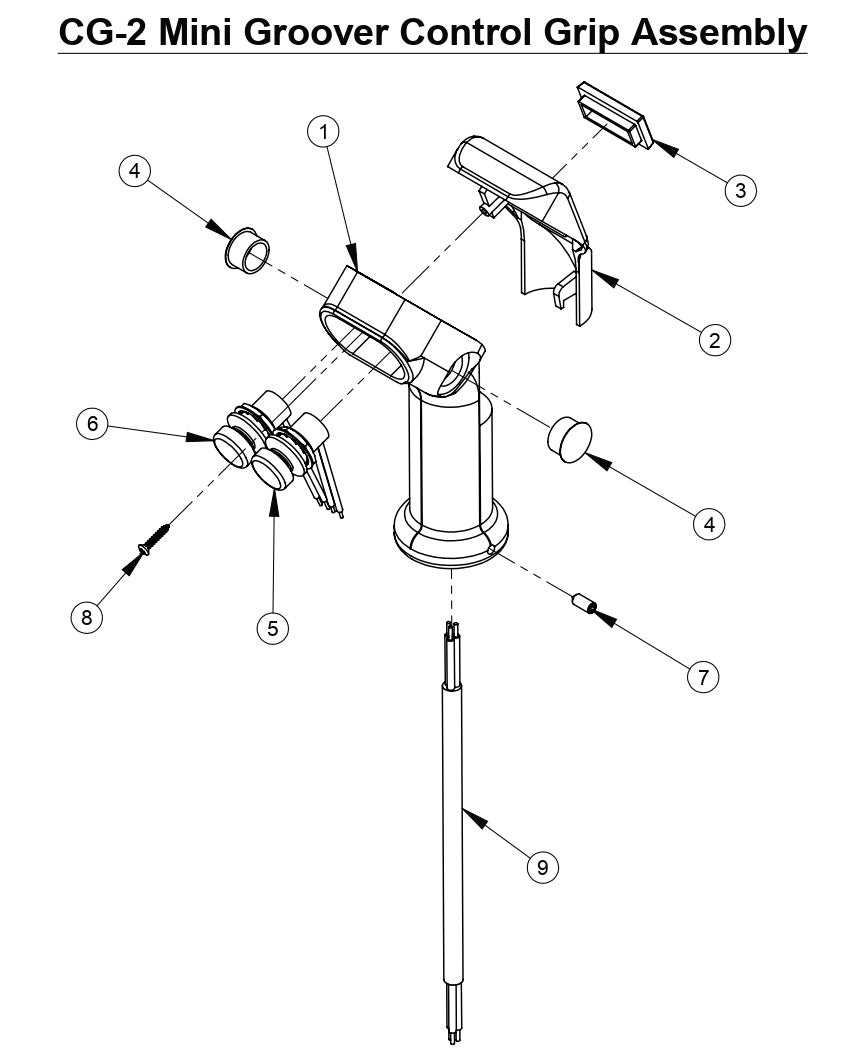 CG-2 Mini Groover Control Grip Assembly

1
4
3
2
6
4
8
5
7
9