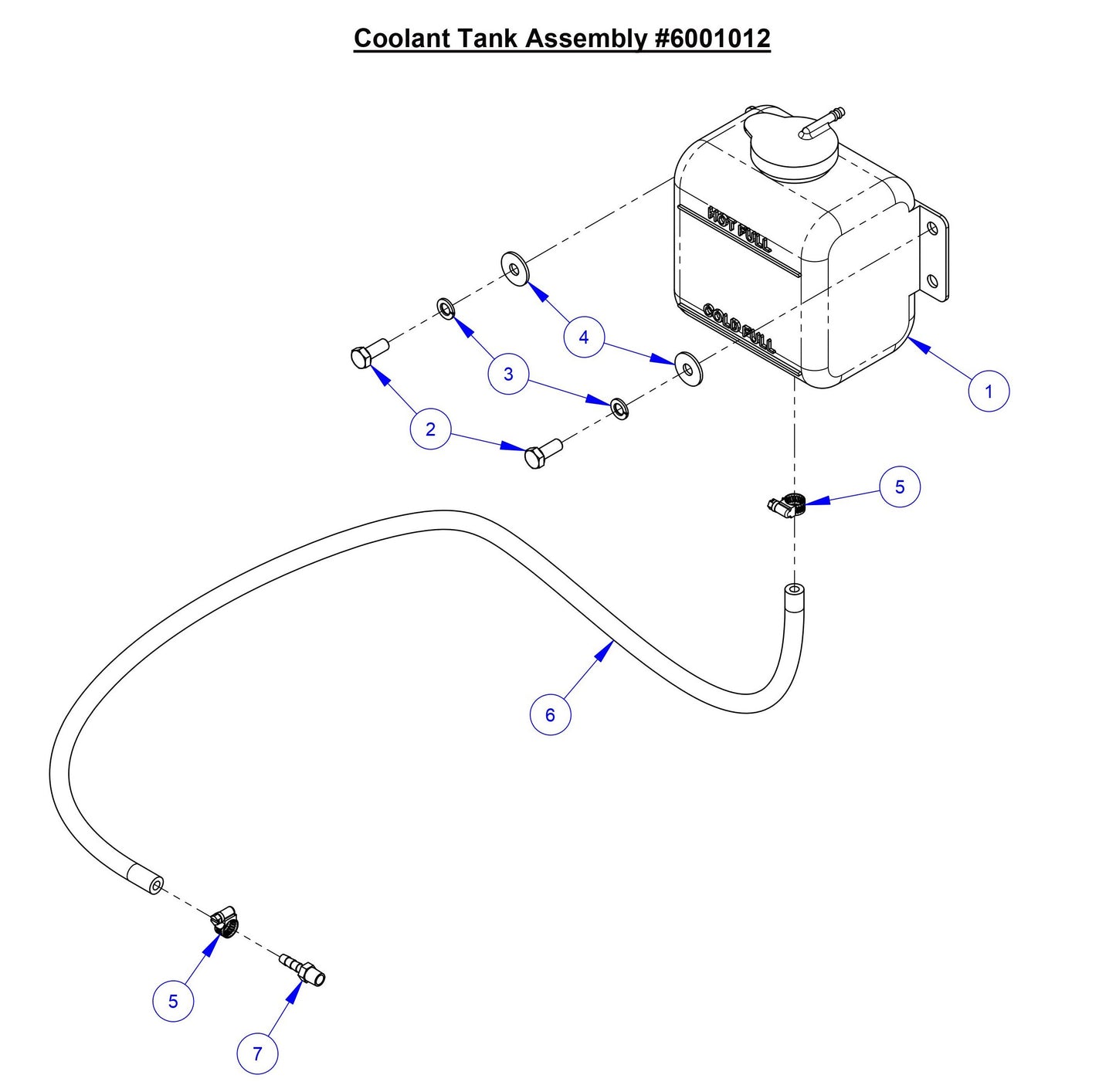 Coolant Tank Assembly #6001012

HOT FULL

COLD FULL

4

3

2

1

5

6

5

7