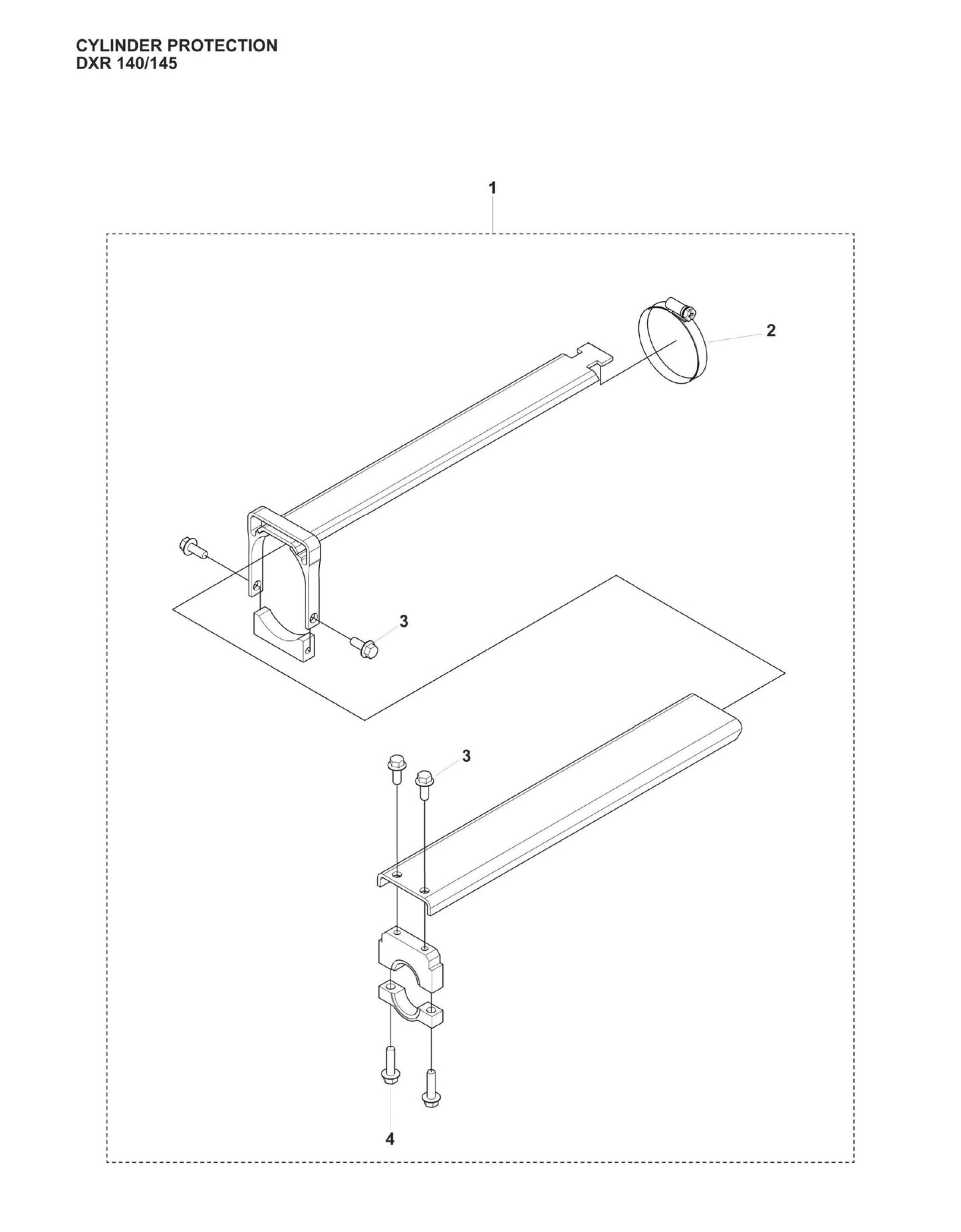 CYLINDER PROTECTION
DXR 140/145

1

2

3

3

4