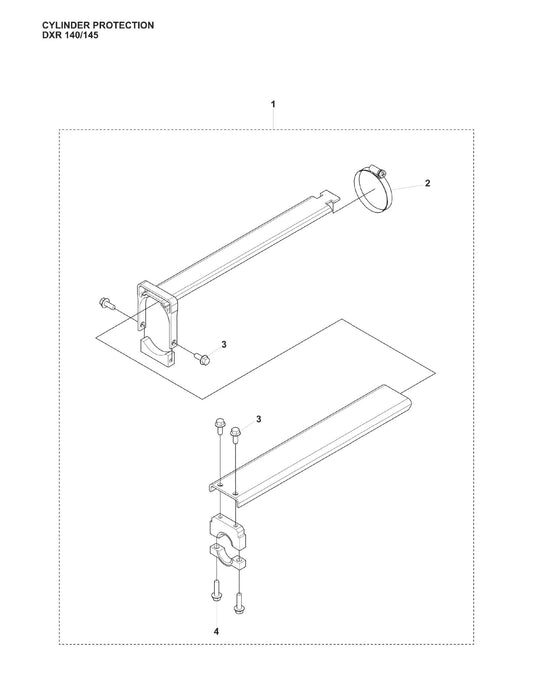 CYLINDER PROTECTION
DXR 140/145

1

2

3

3

4