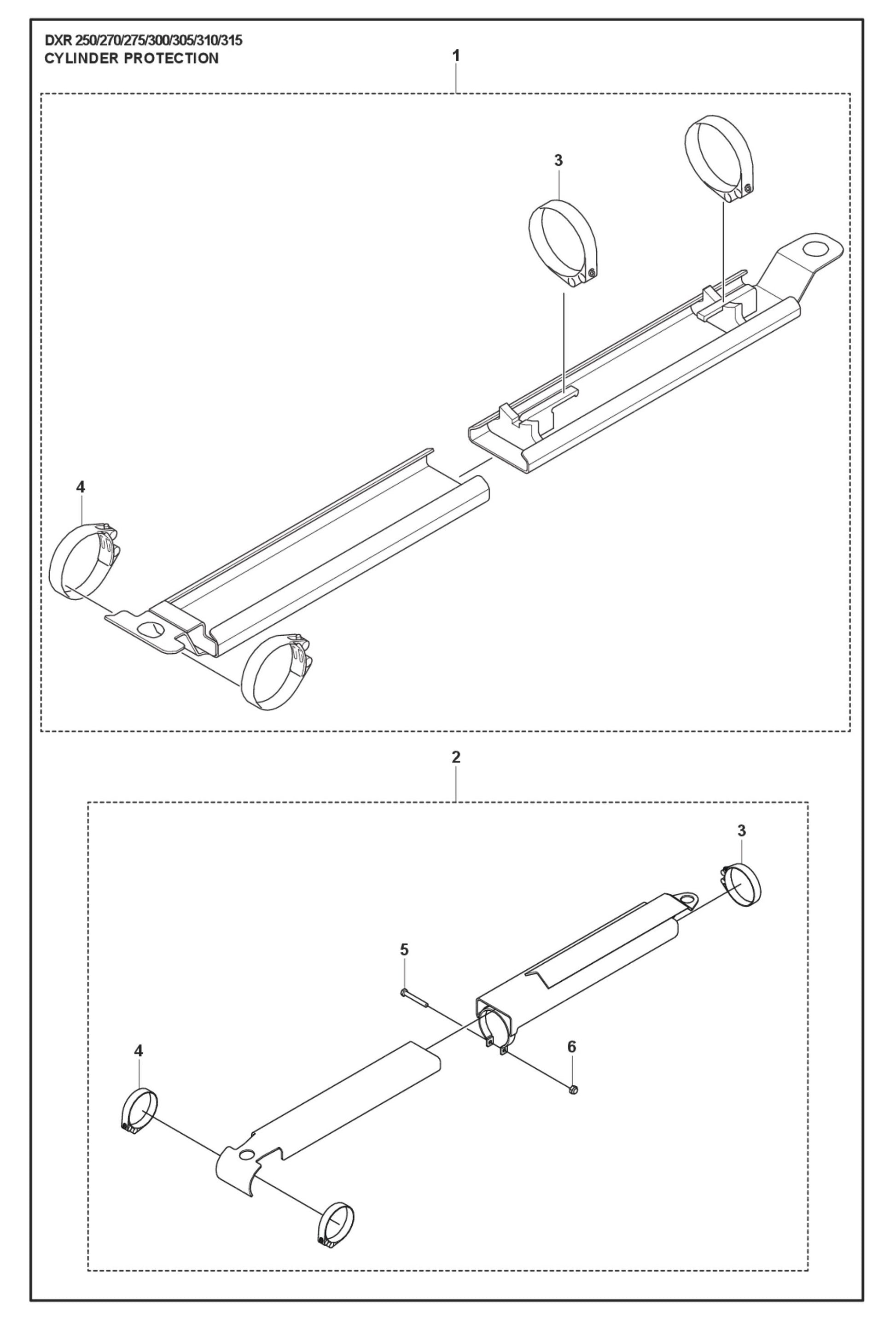 DXR 250/270/275/300/305/310/315
CYLINDER PROTECTION

1

3

4

2

3

5

6

4