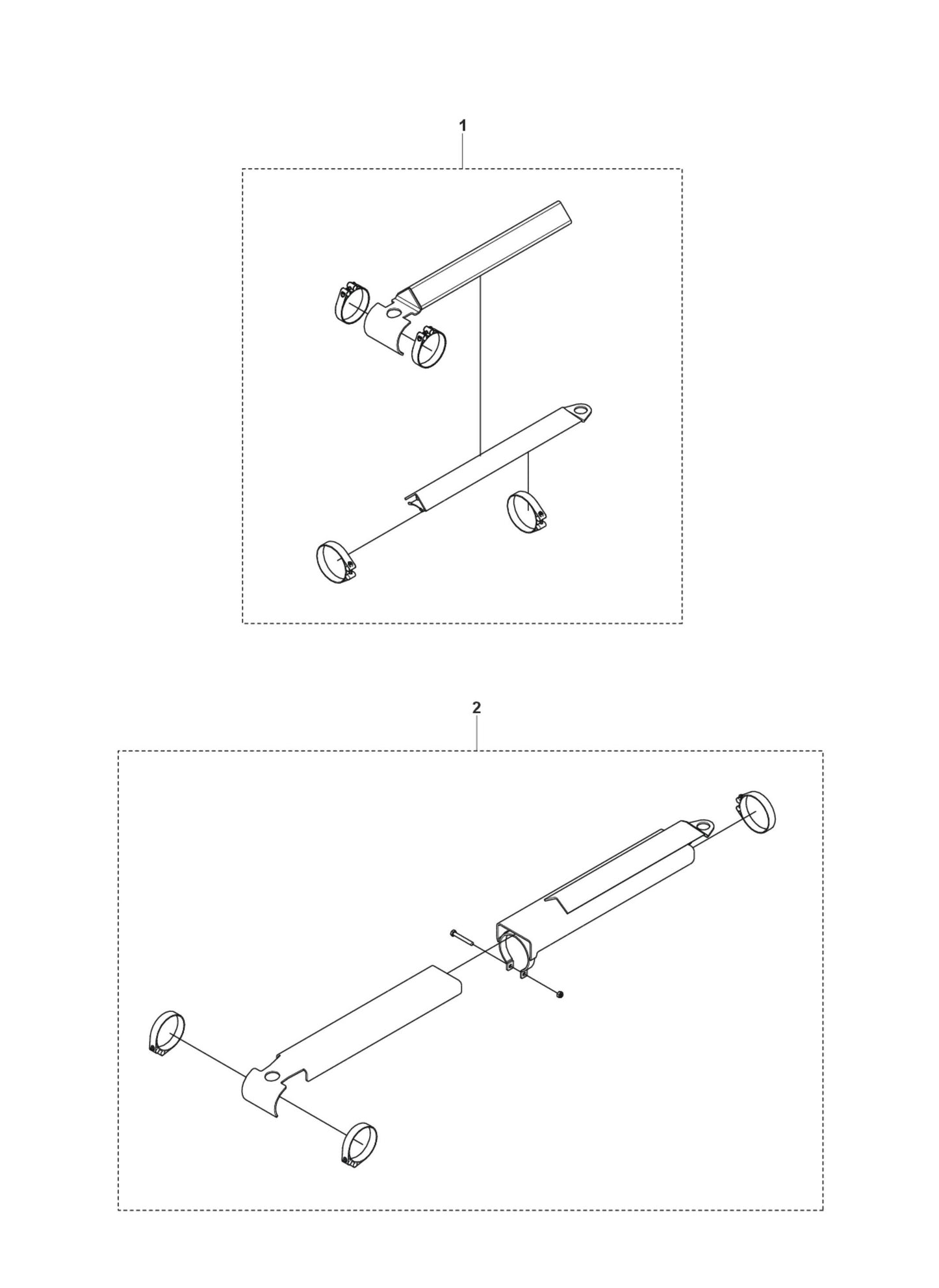 1

2