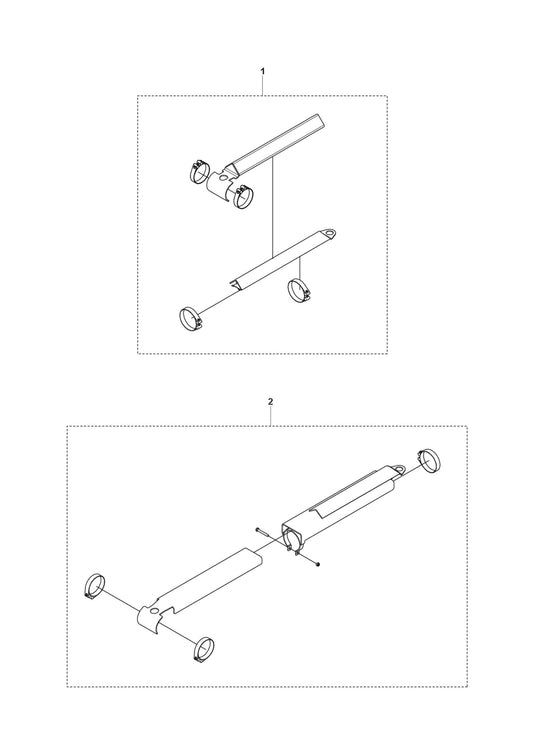 1

2