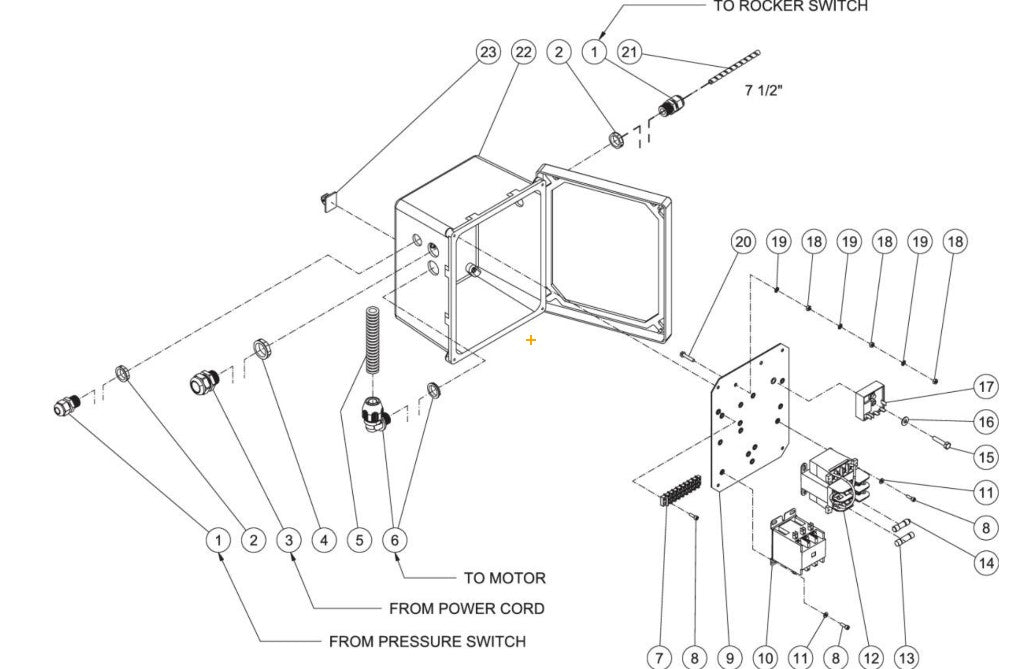 TO ROCKER SWITCH

23 22 2 1 21

7 1/2"

20 19 18 19 18 19 18

17

16

15

11

8

14

1 2 3 4 5 6

TO MOTOR

FROM POWER CORD

FROM PRESSURE SWITCH

7 8 9 10 11 8 12 13