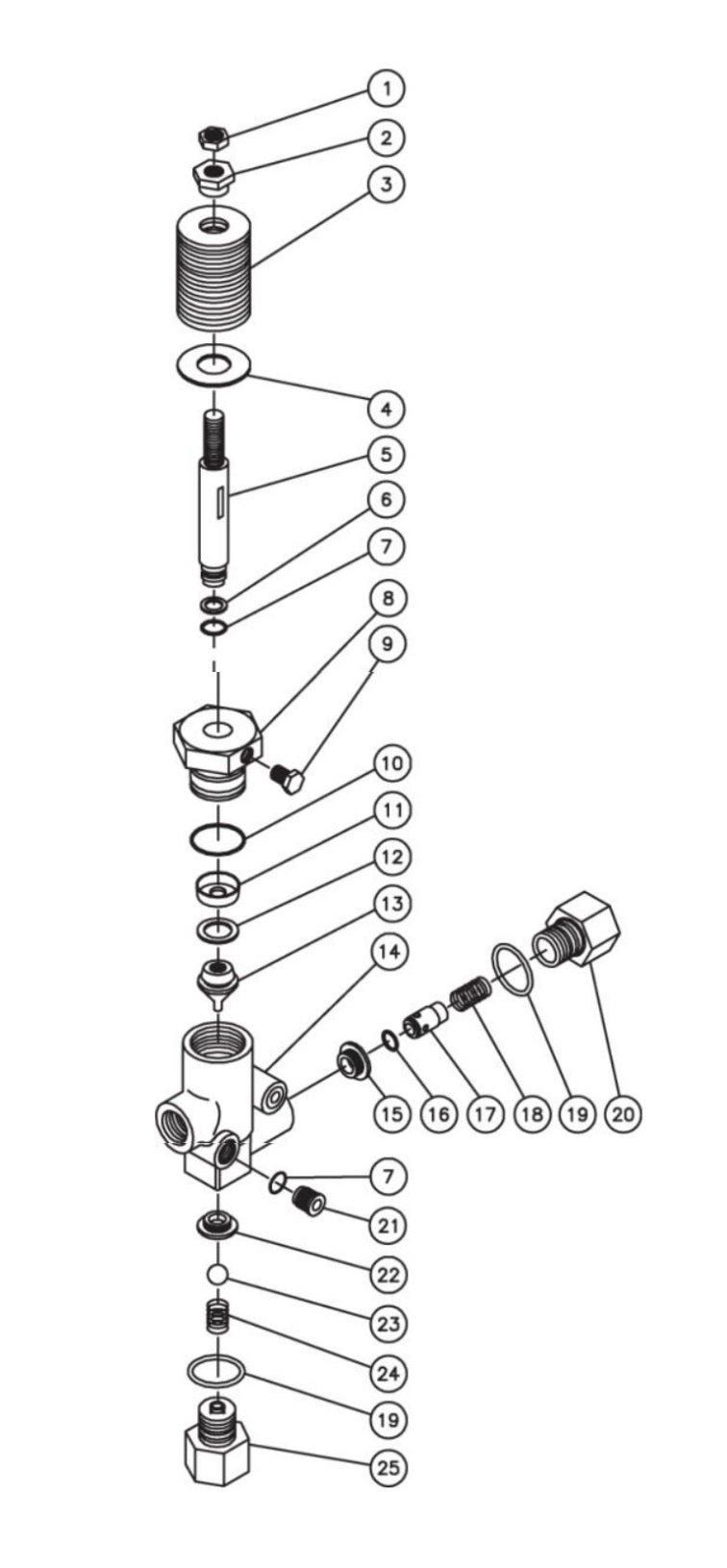 1
2
3
4
5
6
7
8
9
10
11
12
13
14
15
16
17
18
19
20
7
21
22
23
24
19
25