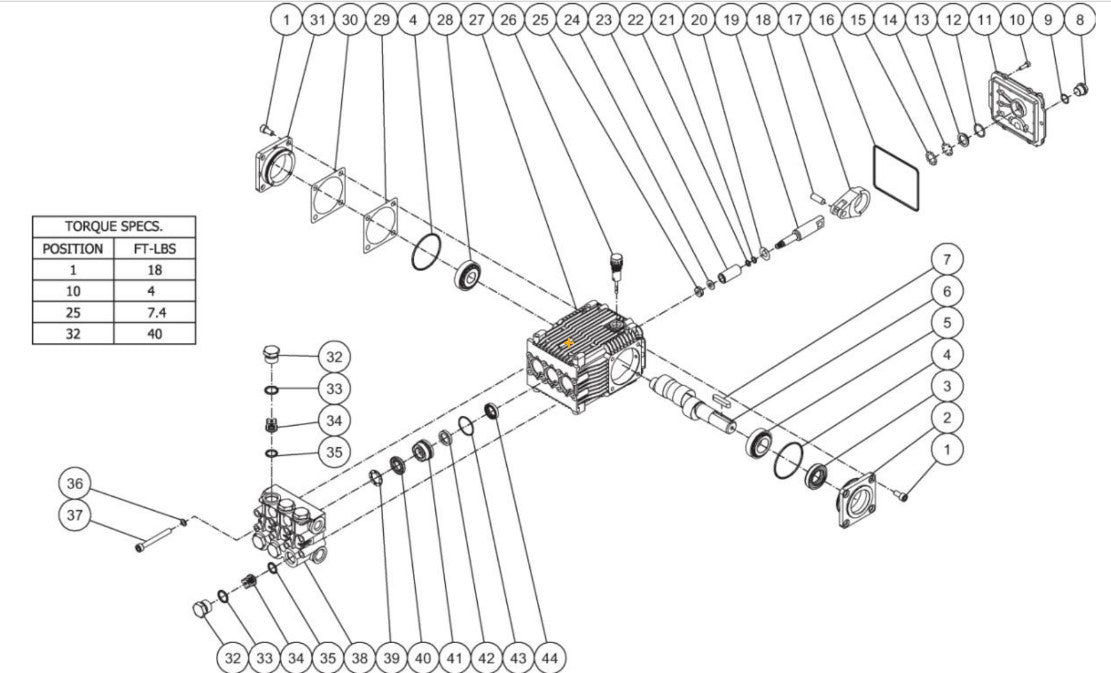 1 31 30 29 4 28 27 26 25 24 23 22 21 20 19 18 17 16 15 14 13 12 11 10 9 8

| TORQUE SPECS. | |
|---|---|
| POSITION | FT-LBS |
| 1 | 18 |
| 10 | 4 |
| 25 | 7.4 |
| 32 | 40 |

7
6
5
4
3
2
1

32
33
34
35

36
37

32 33 34 35 38 39 40 41 42 43 44