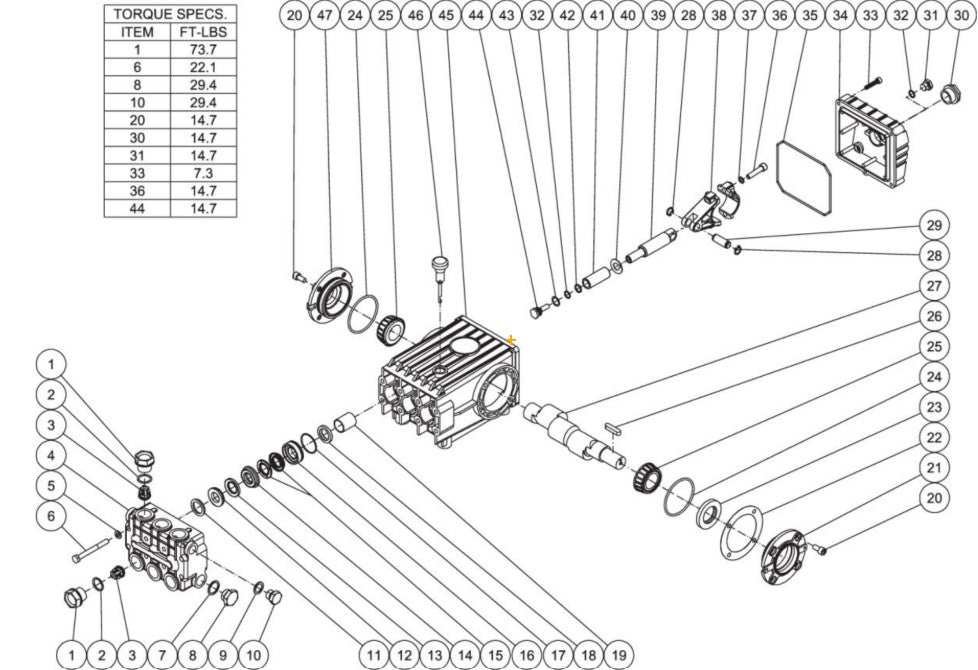 | TORQUE SPECS. | |
|---|---|
| ITEM | FT-LBS |
| 1 | 73.7 |
| 6 | 22.1 |
| 8 | 29.4 |
| 10 | 29.4 |
| 20 | 14.7 |
| 30 | 14.7 |
| 31 | 14.7 |
| 33 | 7.3 |
| 36 | 14.7 |
| 44 | 14.7 |

20 47 24 25 46 45 44 43 32 42 41 40 39 28 38 37 36 35 34 33 32 31 30

29
28
27
26
25
24
23
22
21
20

1
2
3
4
5
6

1 2 3 7 8 9 10 11 12 13 14 15 16 17 18 19