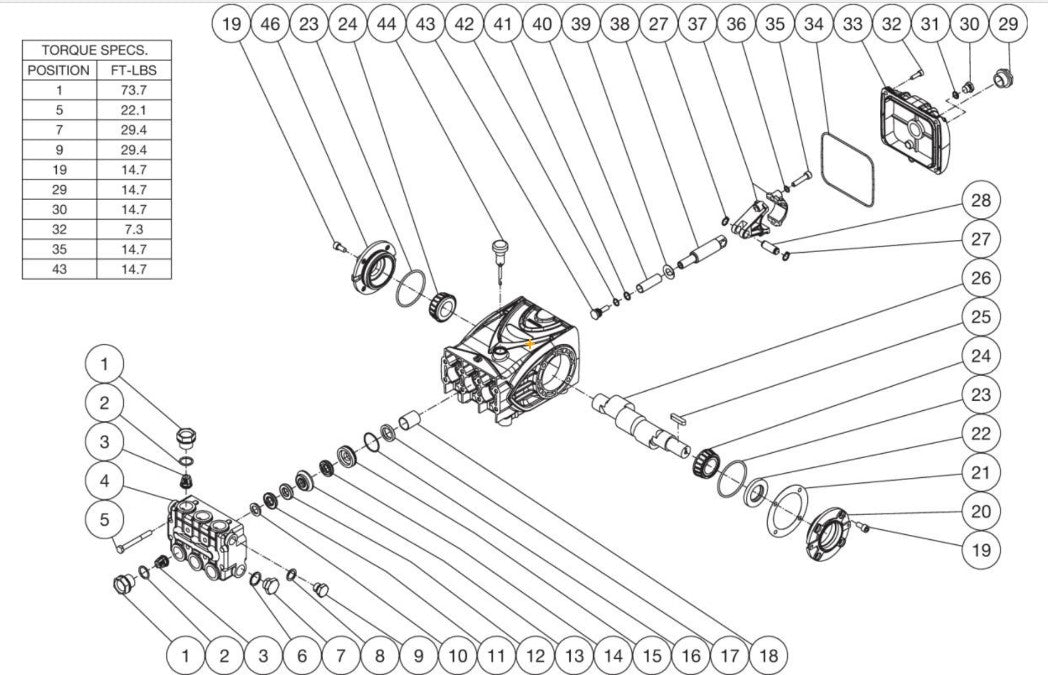 | TORQUE SPECS. | |
|---|---|
| POSITION | FT-LBS |
| 1 | 73.7 |
| 5 | 22.1 |
| 7 | 29.4 |
| 9 | 29.4 |
| 19 | 14.7 |
| 29 | 14.7 |
| 30 | 14.7 |
| 32 | 7.3 |
| 35 | 14.7 |
| 43 | 14.7 |

19 46 23 24 44 43 42 41 40 39 38 27 37 36 35 34 33 32 31 30 29

28 27 26 25 24 23 22 21 20 19

1 2 3 4 5

1 2 3 6 7 8 9 10 11 12 13 14 15 16 17 18