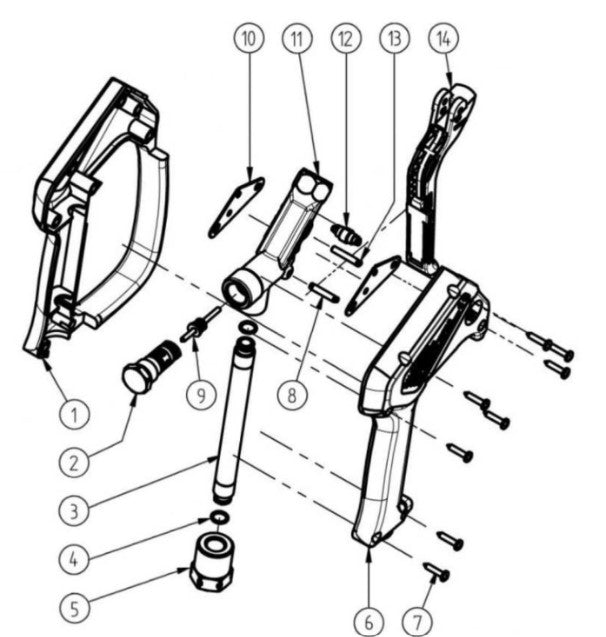 10
11
12
13
14
1
2
9
8
3
4
5
6
7