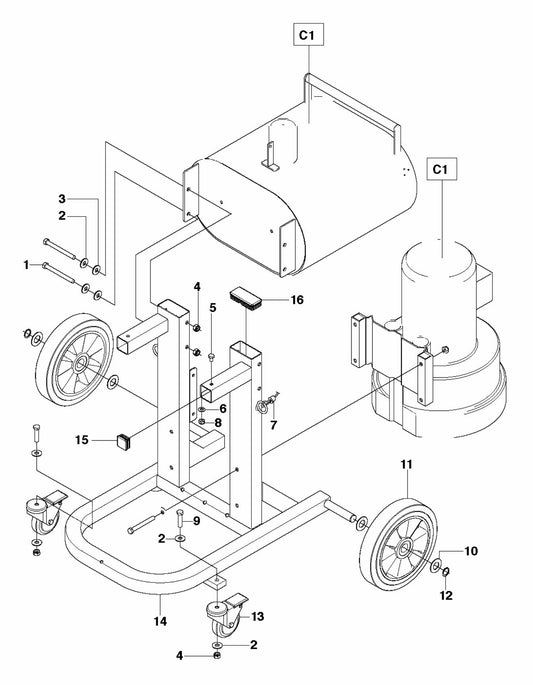 C1
C1
3
2
1
4
5
16
6
8
7
15
11
9
2
10
12
14
13
2
4