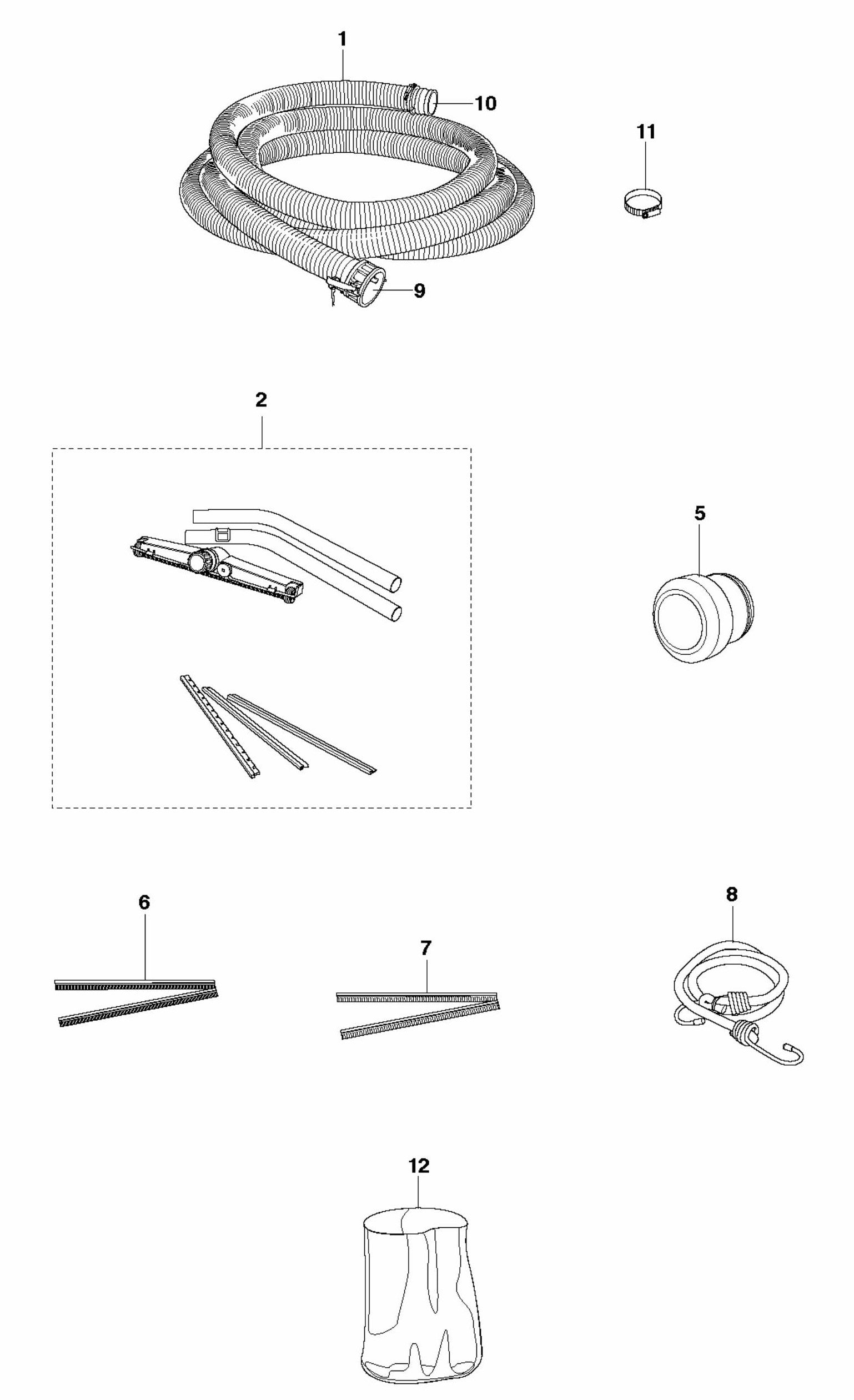 1
10
11
9
2
5
6
7
8
12