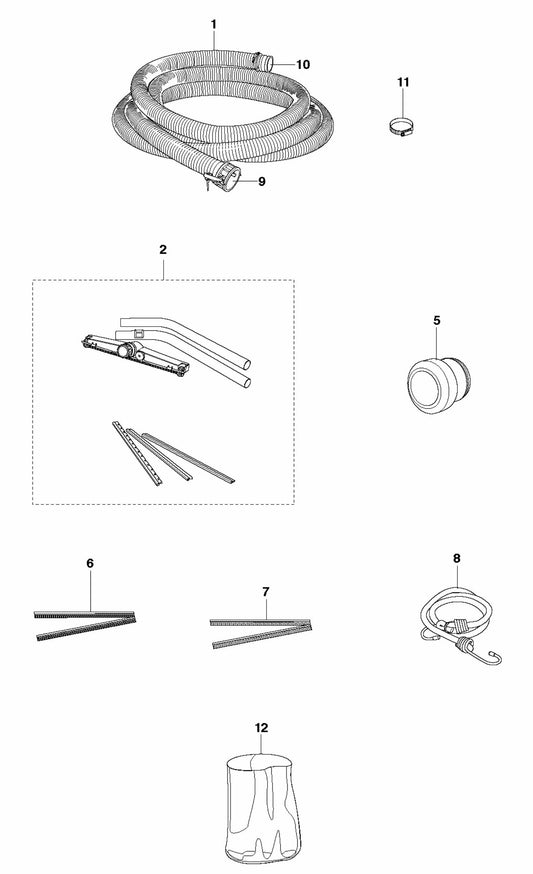 1
10
11
9
2
5
6
7
8
12