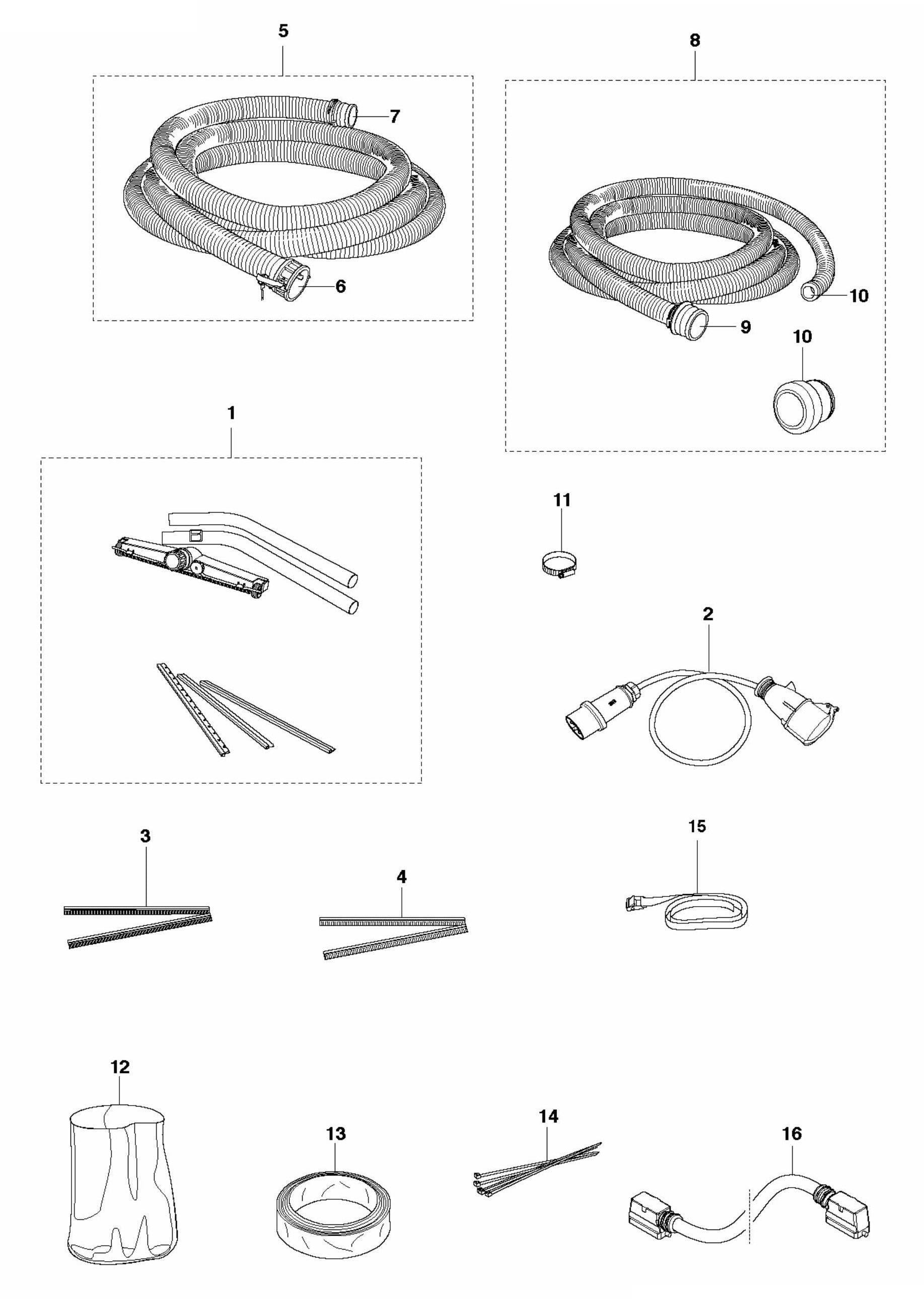 5
7
6
8
10
9
10
1
11
2
3
4
15
12
13
14
16