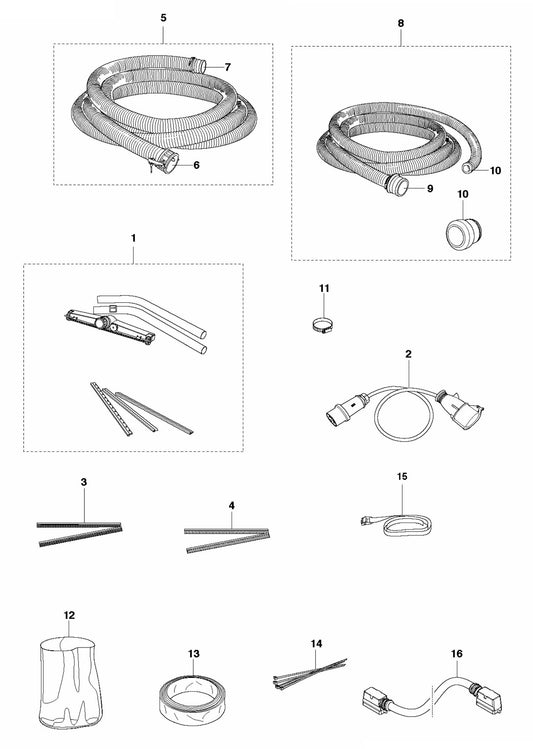 5
7
6
8
10
9
10
1
11
2
3
4
15
12
13
14
16