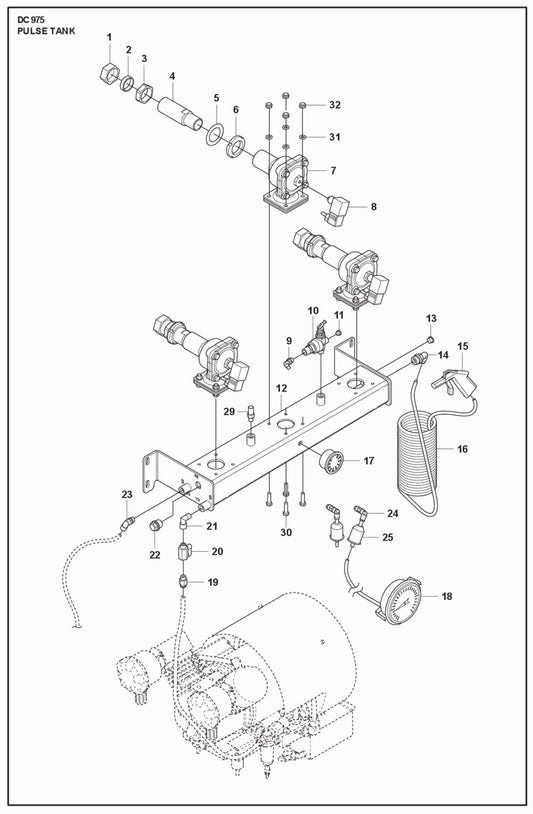 DC 975
PULSE TANK

1
2
3
4
5
6
32
31
7
8
10
11
9
13
14
15
12
29
16
17
23
21
22
20
30
24
25
19
18