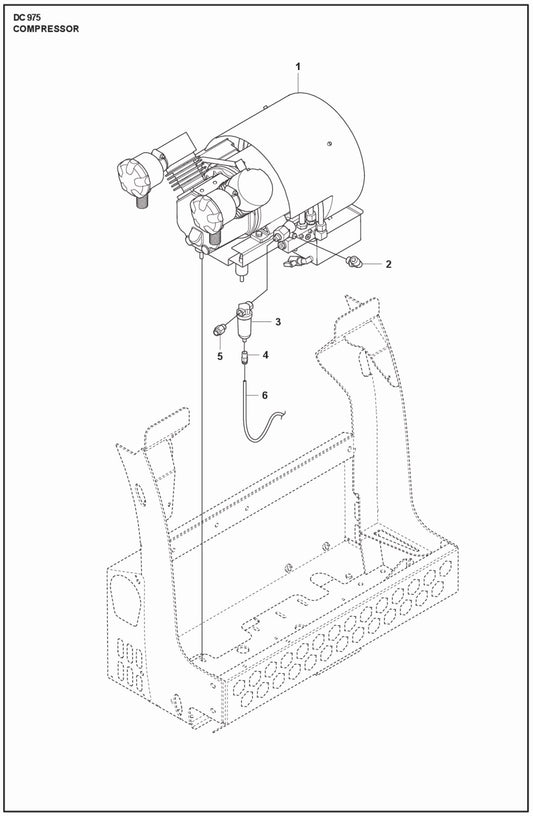 DC 975
COMPRESSOR

1
2
3
5
4
6