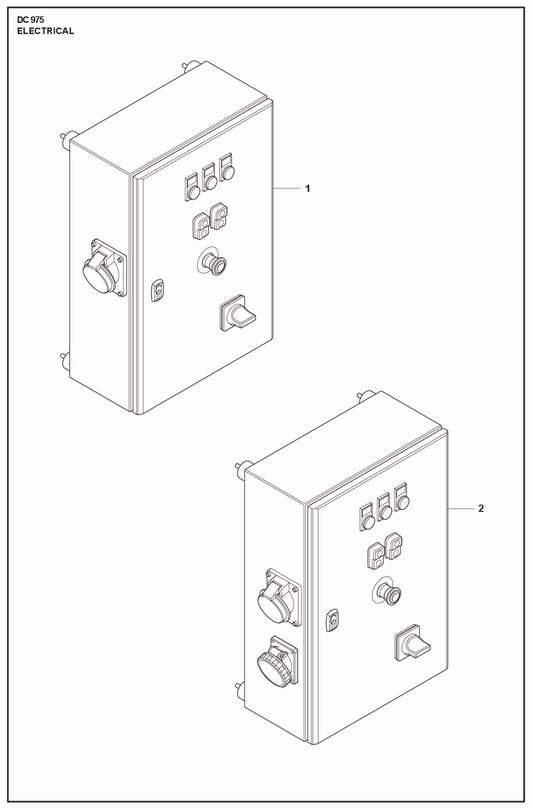 DC 975
ELECTRICAL

1

2