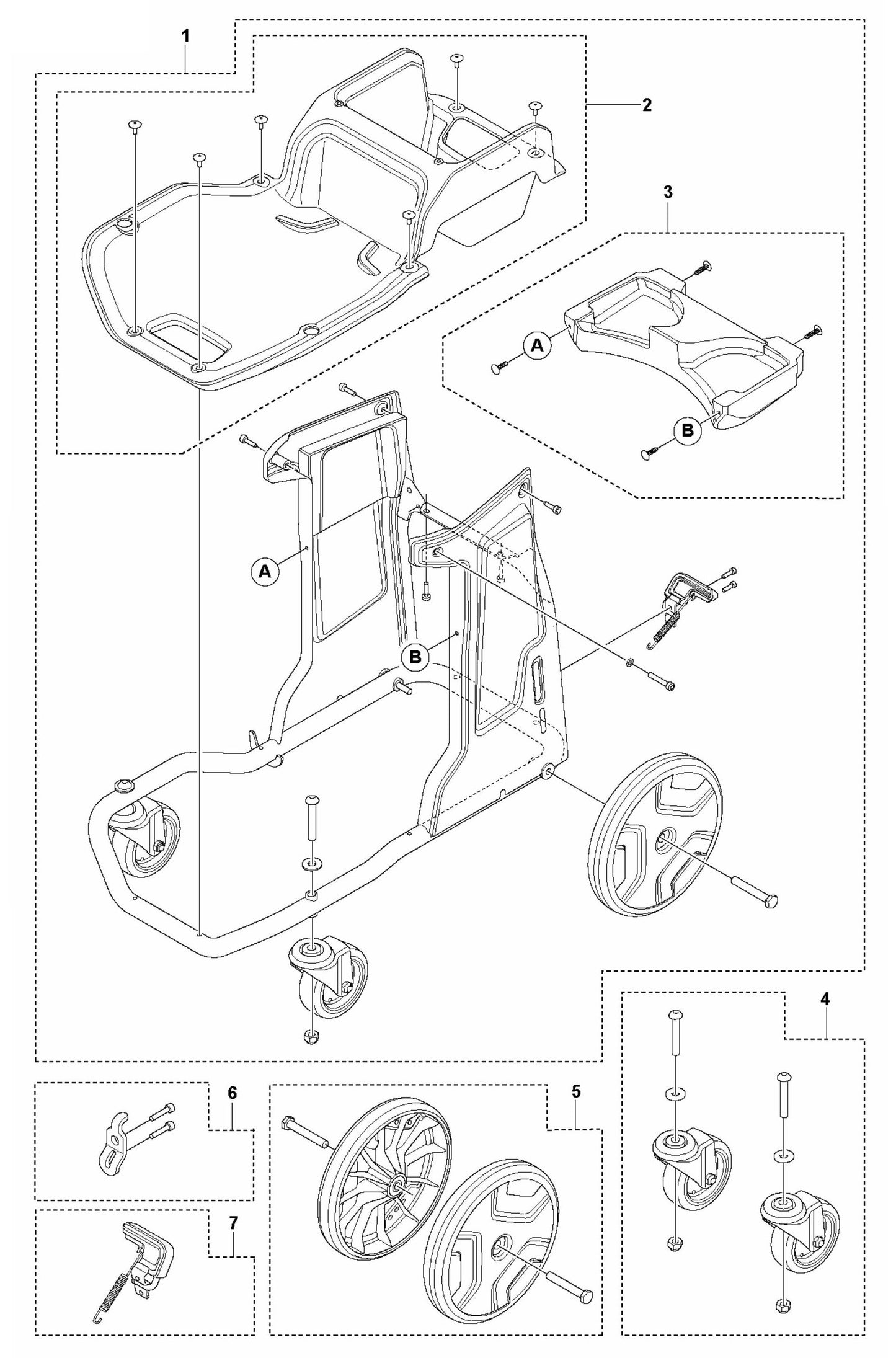 1

2

3

A

B

A

B

4

6

5

7