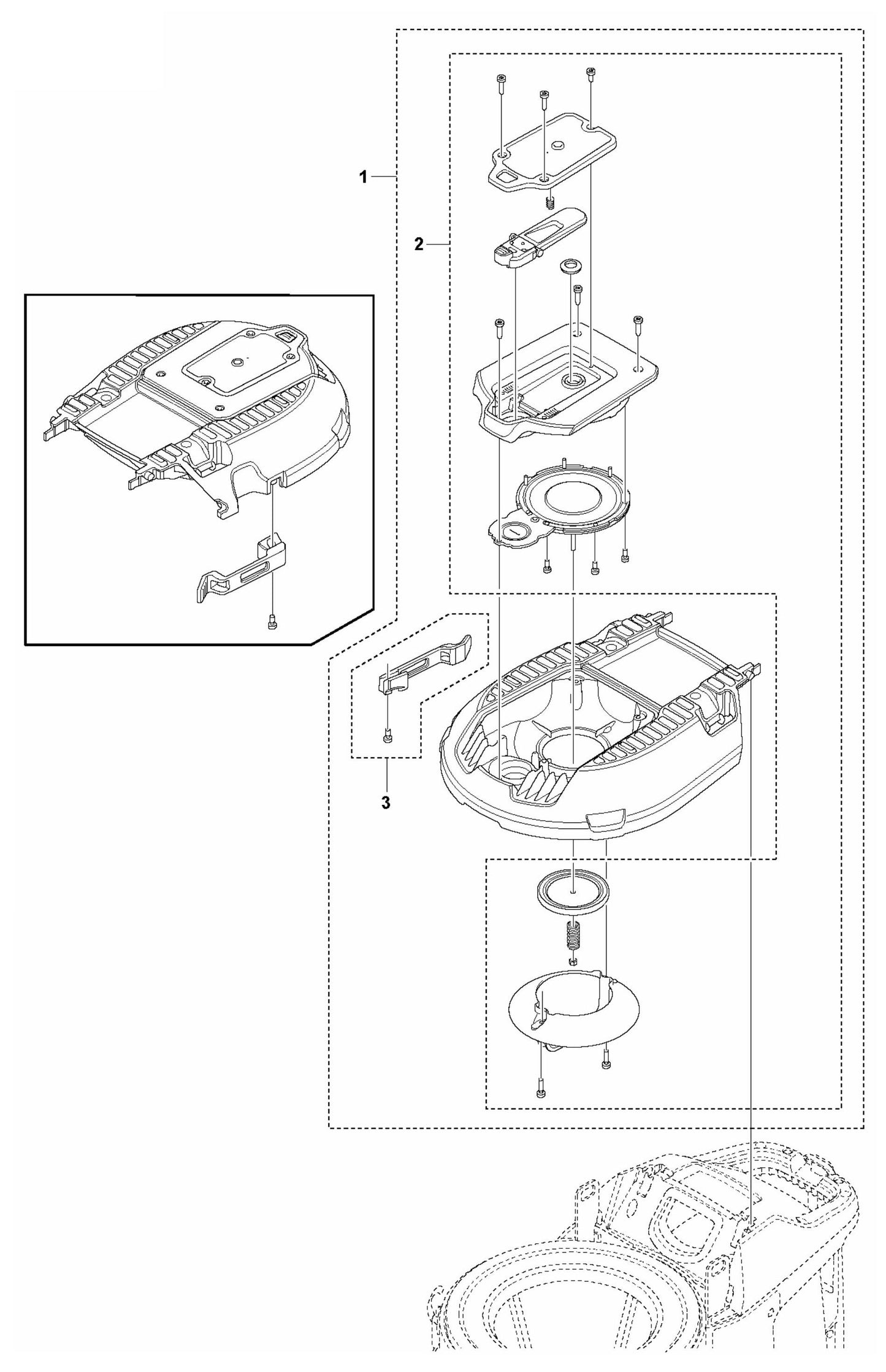 1
2
3