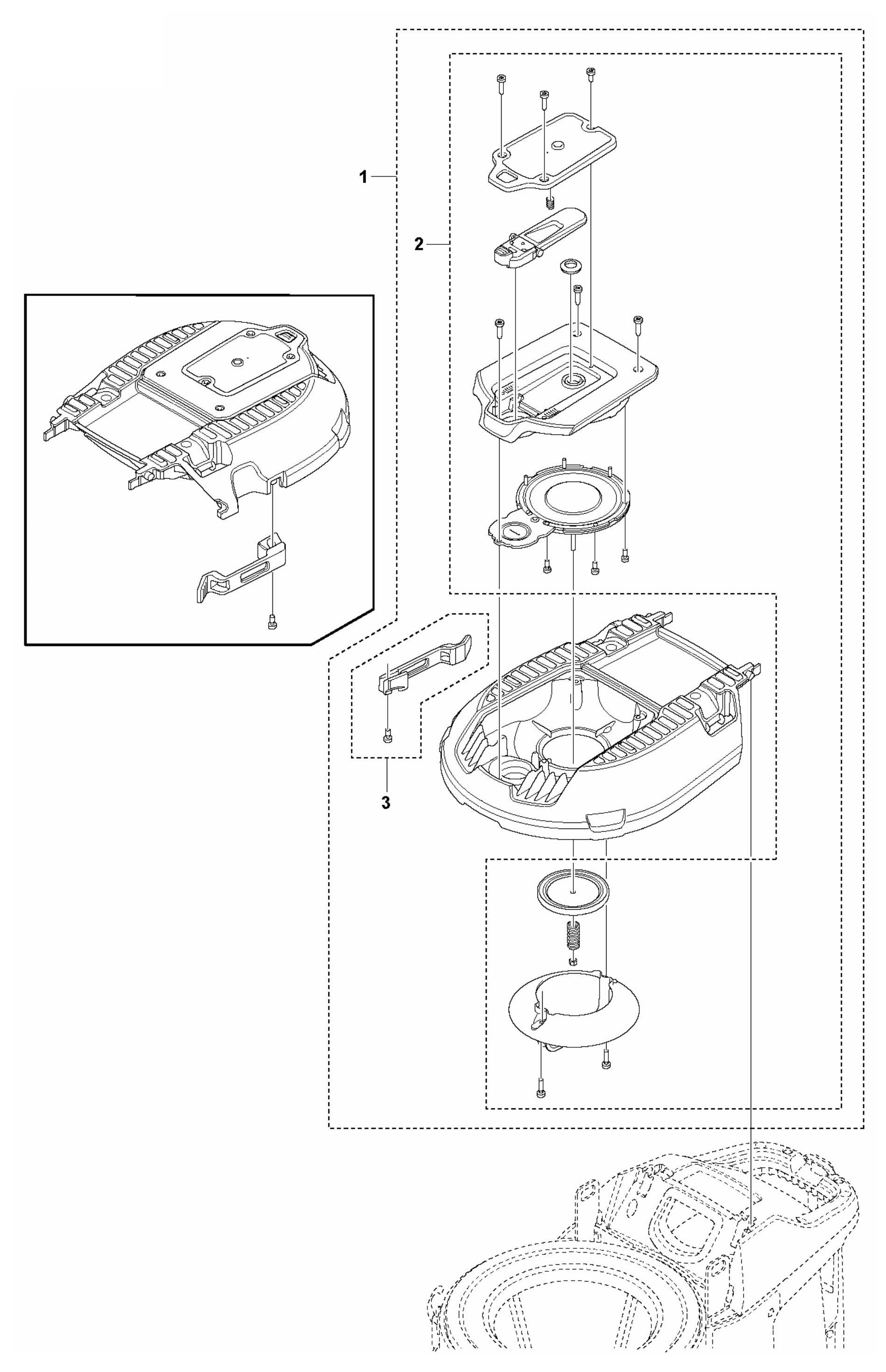 1
2
3