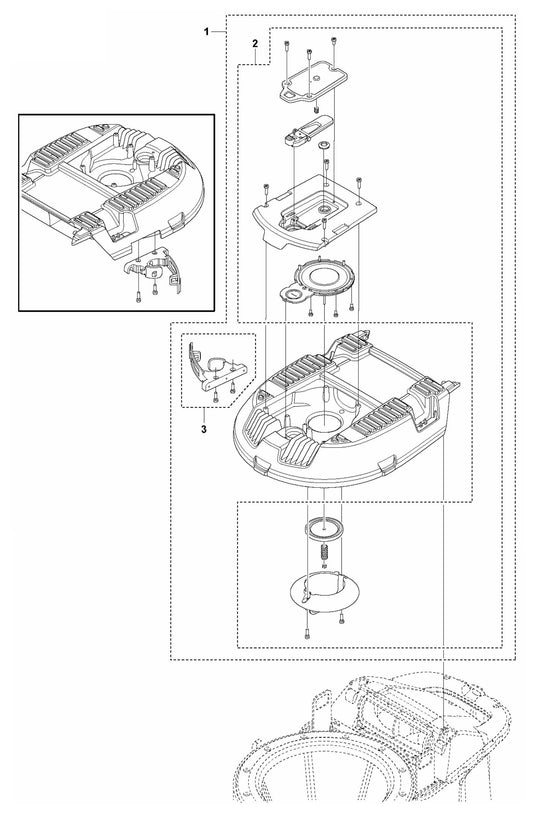 1
2
3