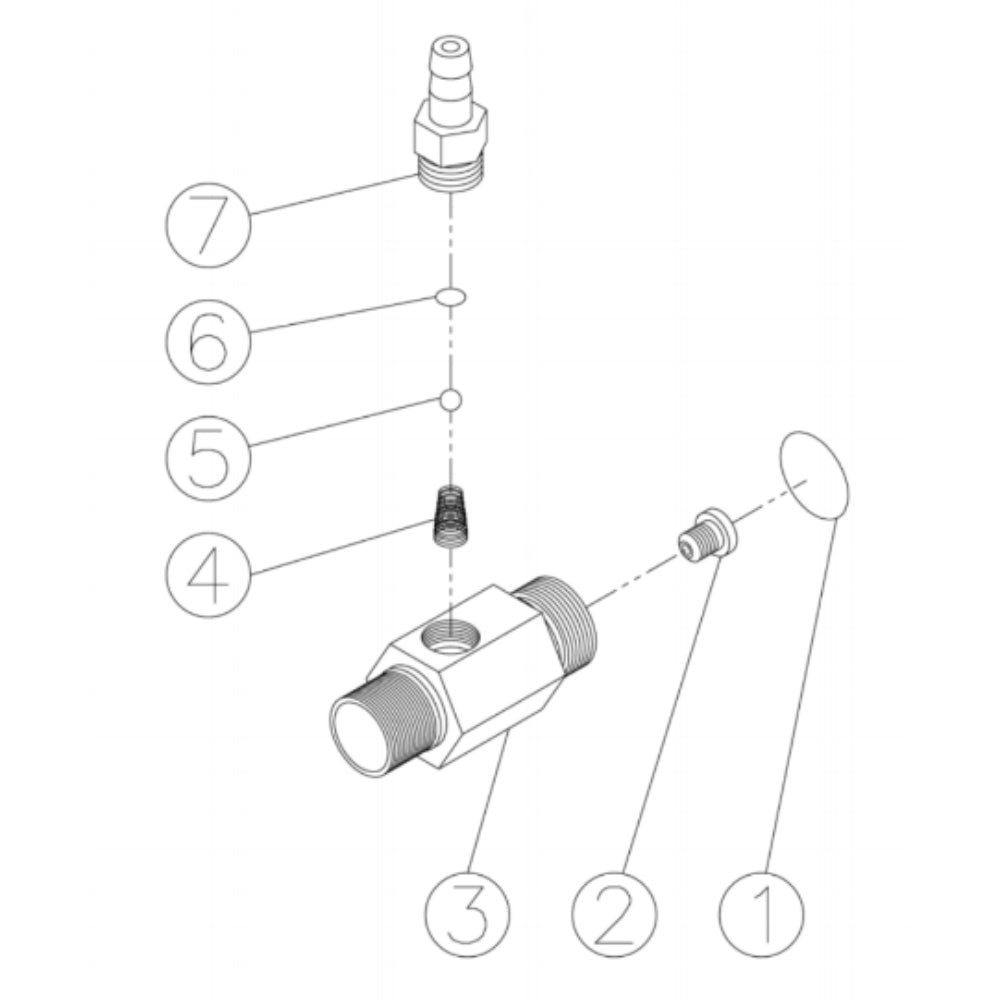 7
6
5
4
3
2
1