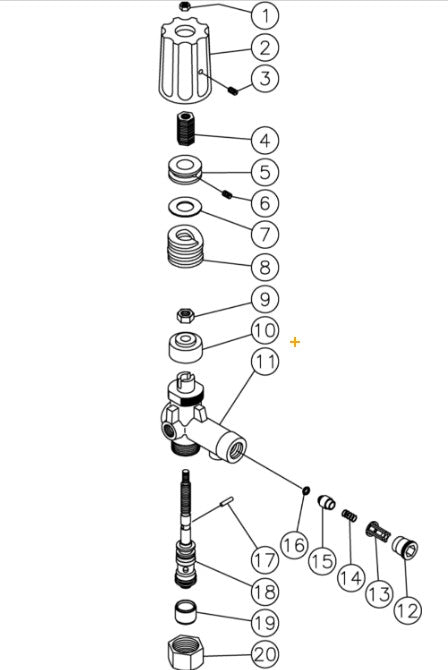 1
2
3
4
5
6
7
8
9
10
11
16
15
14
13
12
17
18
19
20