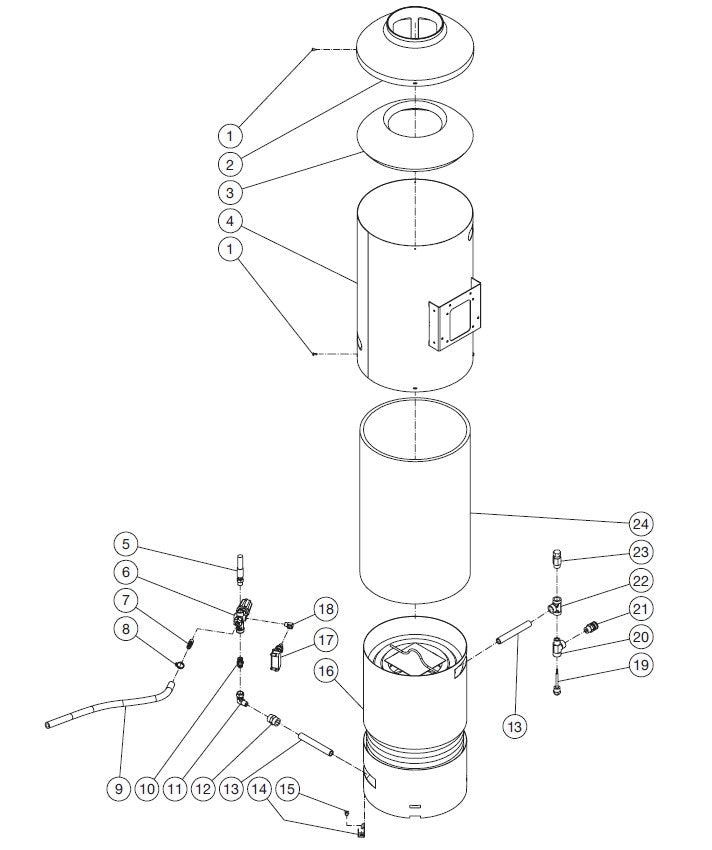 1
2
3
4
1
24
5
6
7
8
18
17
16
23
22
21
20
19
13
9
10
11
12
13
14
15