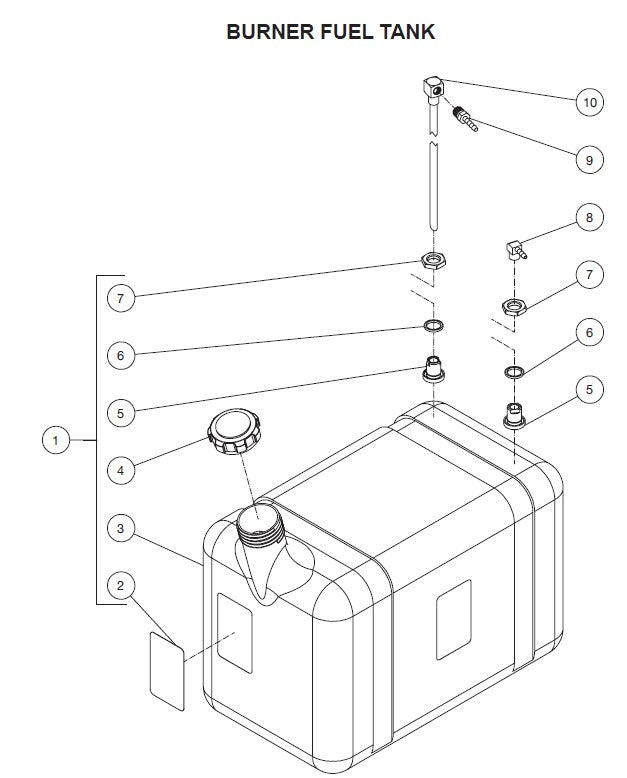 BURNER FUEL TANK

10

9

8

7

7

6

6

5

5

1

4

3

2