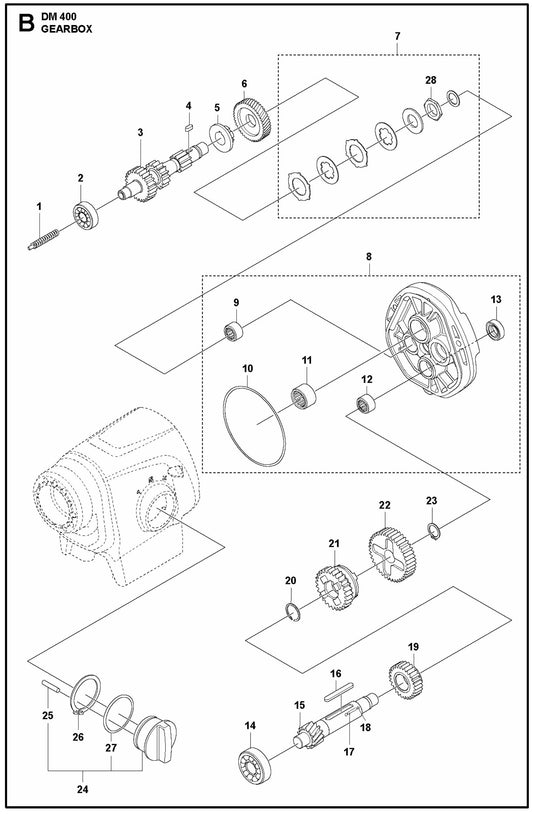 B DM 400
GEARBOX

7
28
6
5
4
3
2
1
8
9
13
10
11
12
22
23
21
20
19
16
15
18
17
14
25
26
27
24