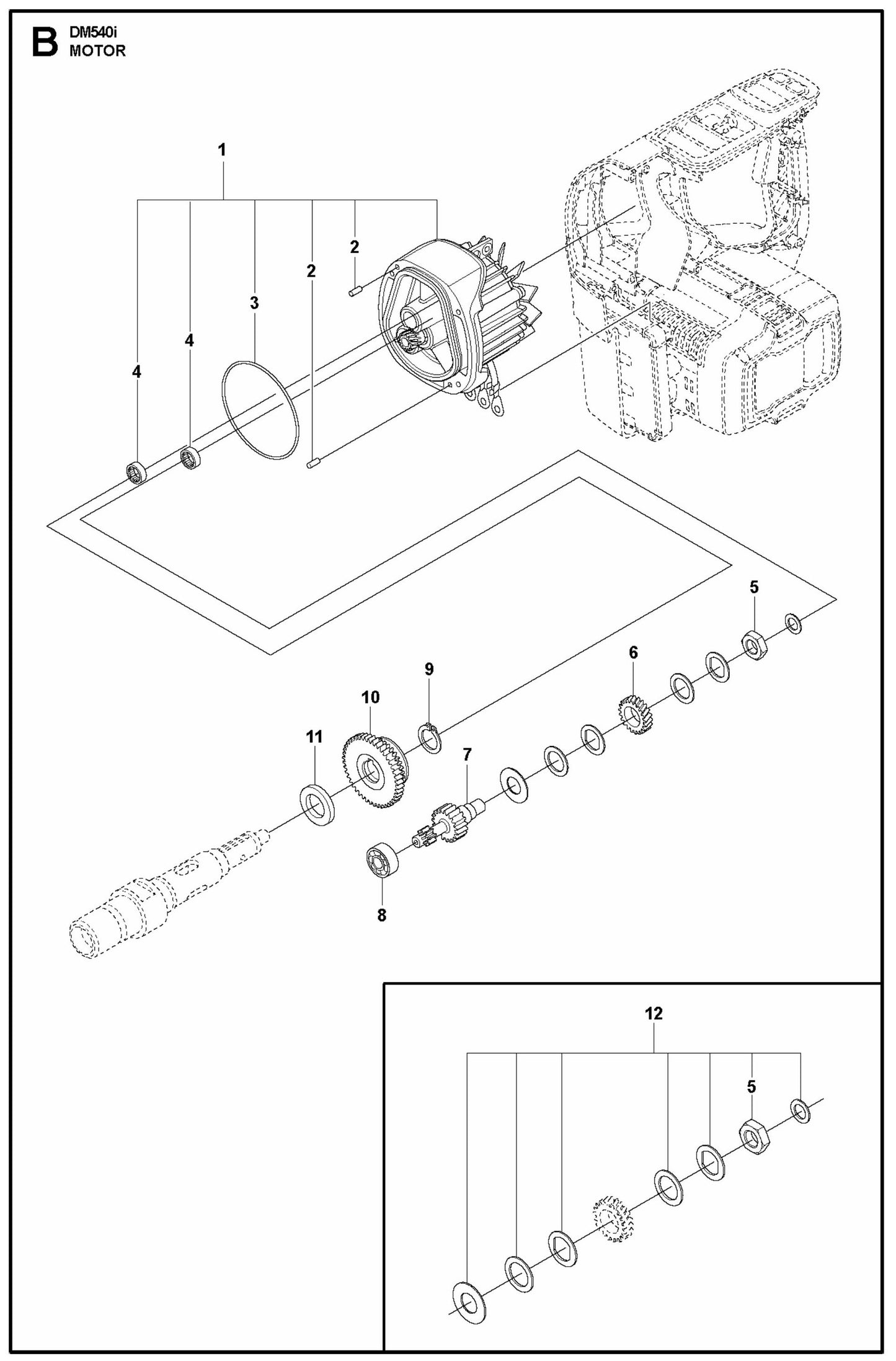 B DM540i
MOTOR

1
2
2
3
4
4
5
6
9
10
11
7
8

12
5