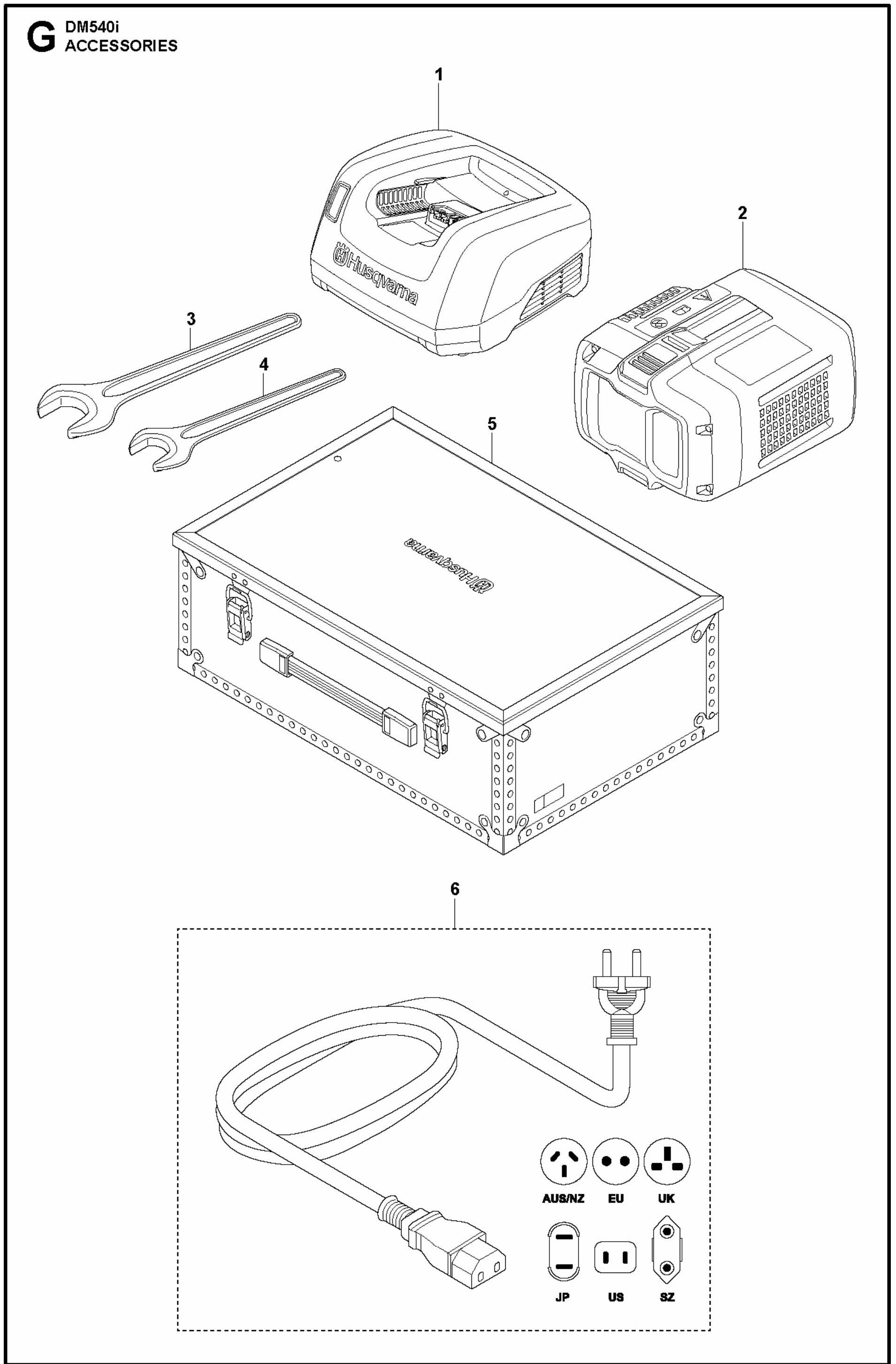 G DM540i
ACCESSORIES

1

Husqvarna

2

3

4

5

Husqvarna

6

AUS/NZ EU UK

JP US SZ