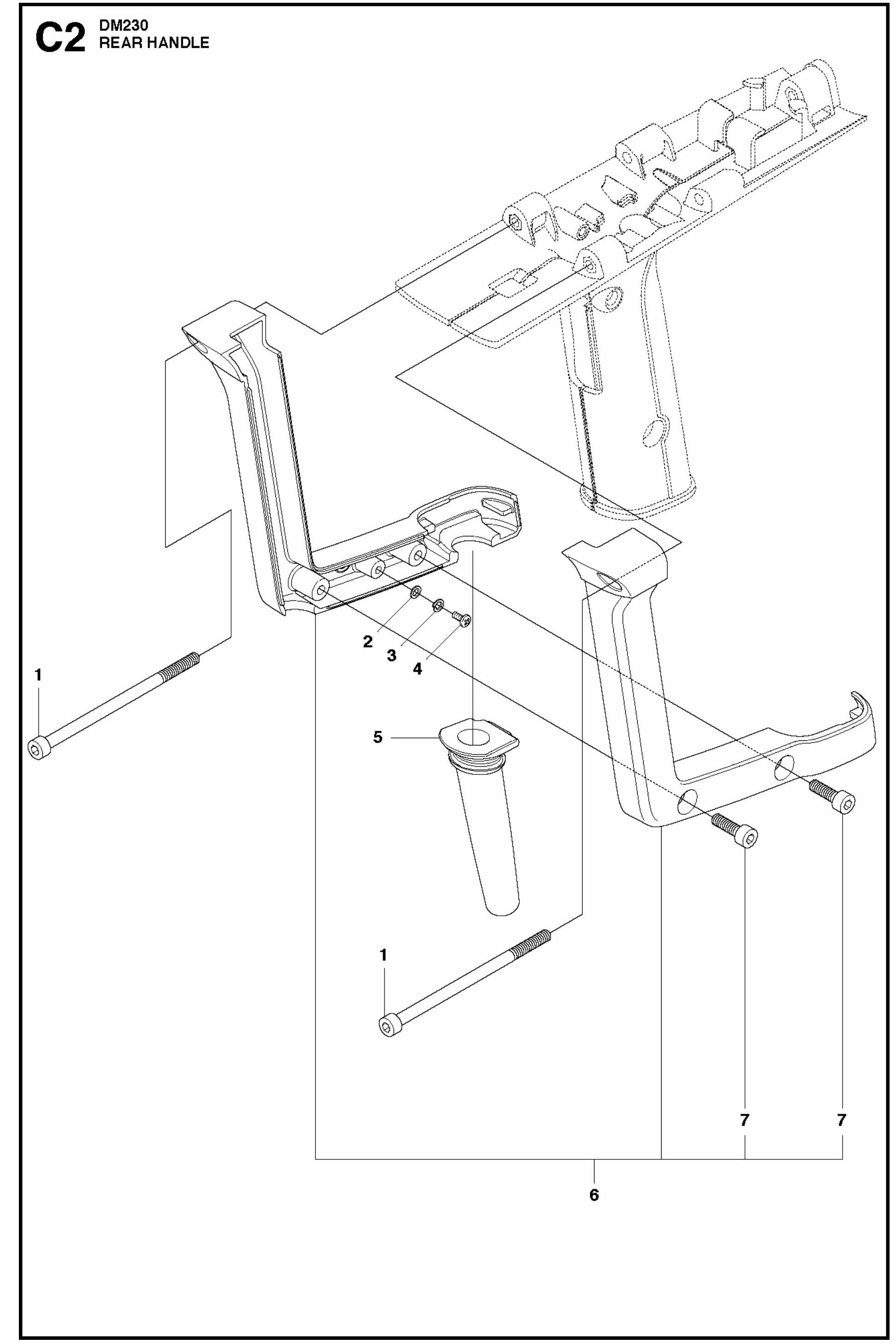 C2 DM230
REAR HANDLE

2
3
4
1
5
1
7
7
6