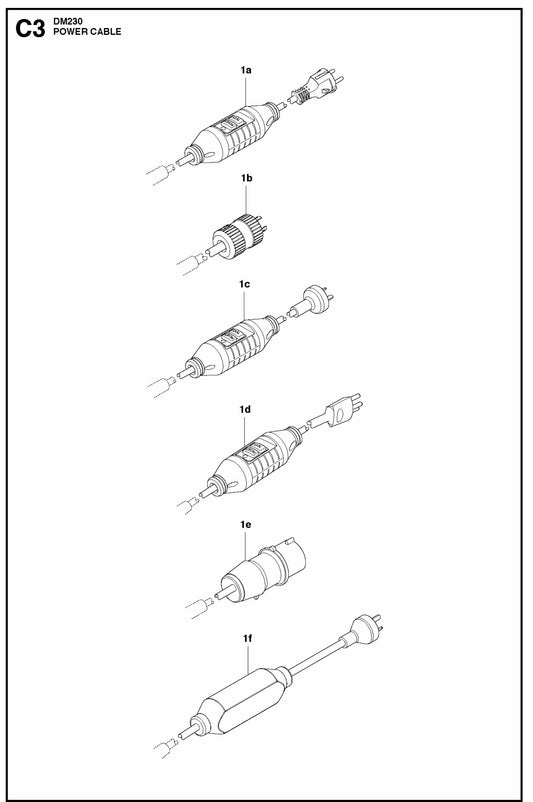 C3 DM230
POWER CABLE

1a

1b

1c

1d

1e

1f