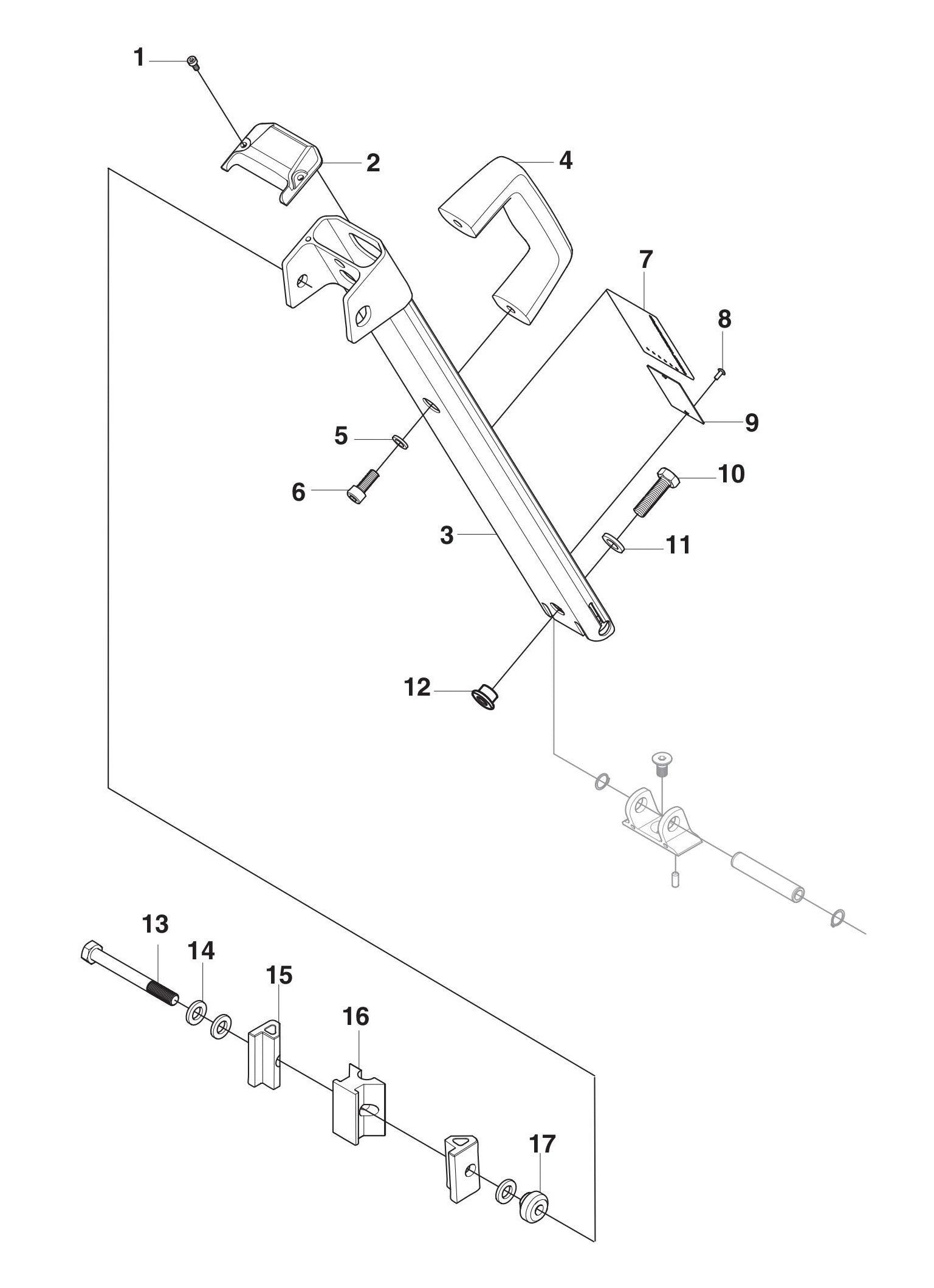 1
2
4
7
8
9
5
6
10
3
11
12
13
14
15
16
17