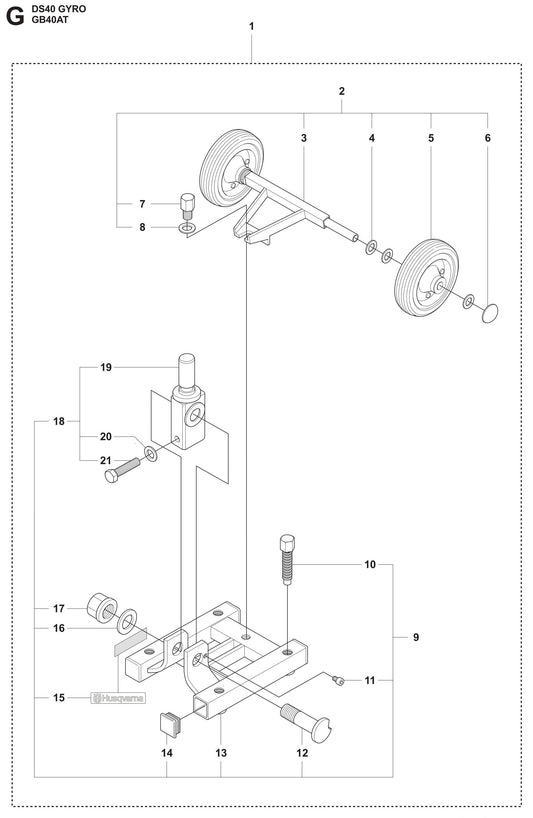 G DS40 GYRO
GB40AT

1

2

3

4

5

6

7

8

19

18

20

21

10

9

17

16

11

15

Husqvarna

14

13

12