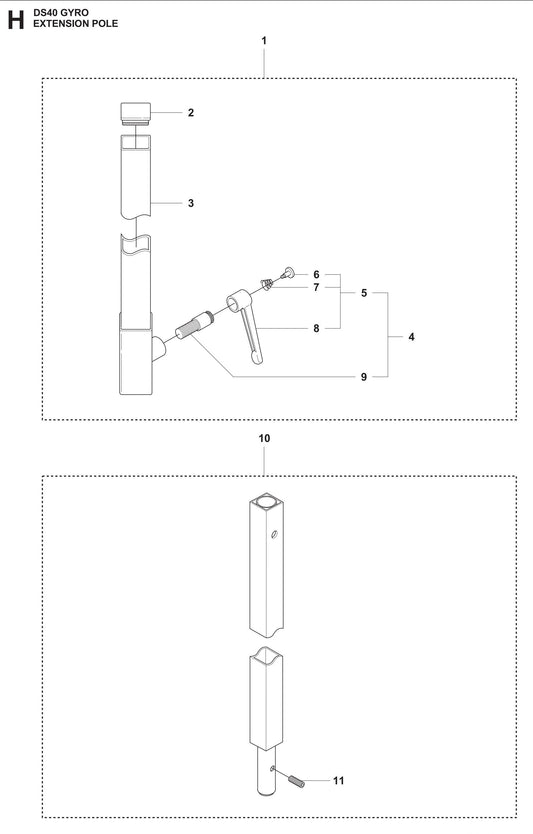 H DS40 GYRO
EXTENSION POLE

1

2

3

6

7

5

8

4

9

10

11