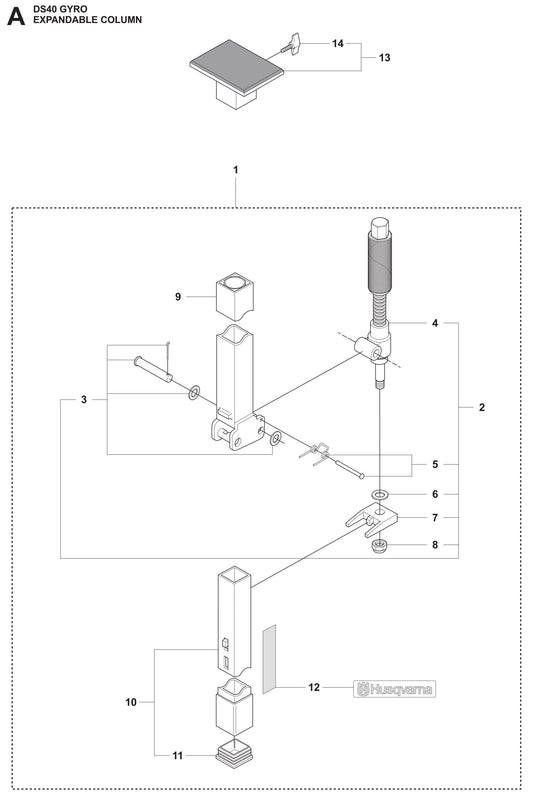 A DS40 GYRO
EXPANDABLE COLUMN

14
13
1
9
4
3
2
5
6
7
8
10
12
Husqvarna
11