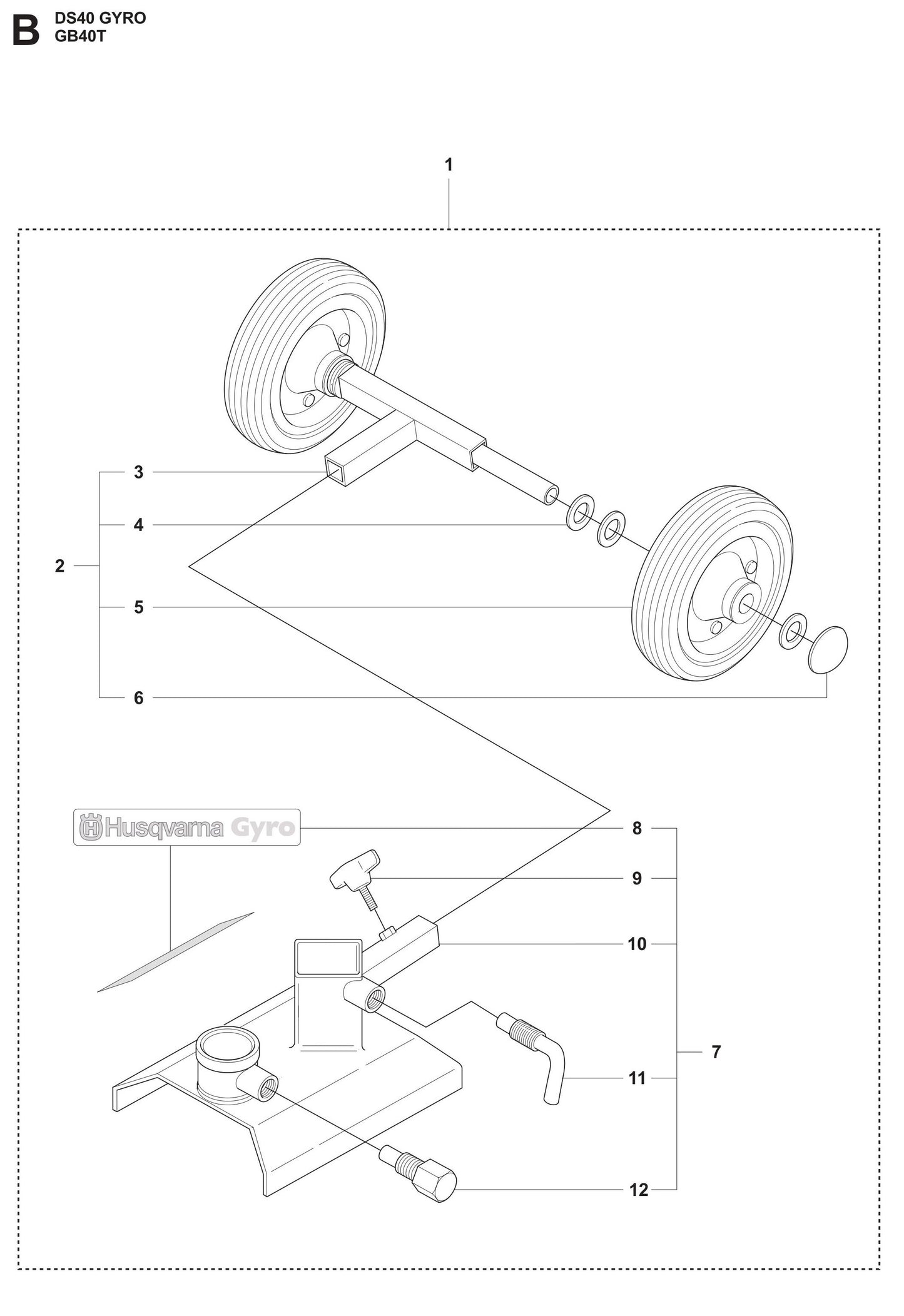 B DS40 GYRO
GB40T

1

3

4

2

5

6

Husqvarna Gyro

8

9

10

7

11

12