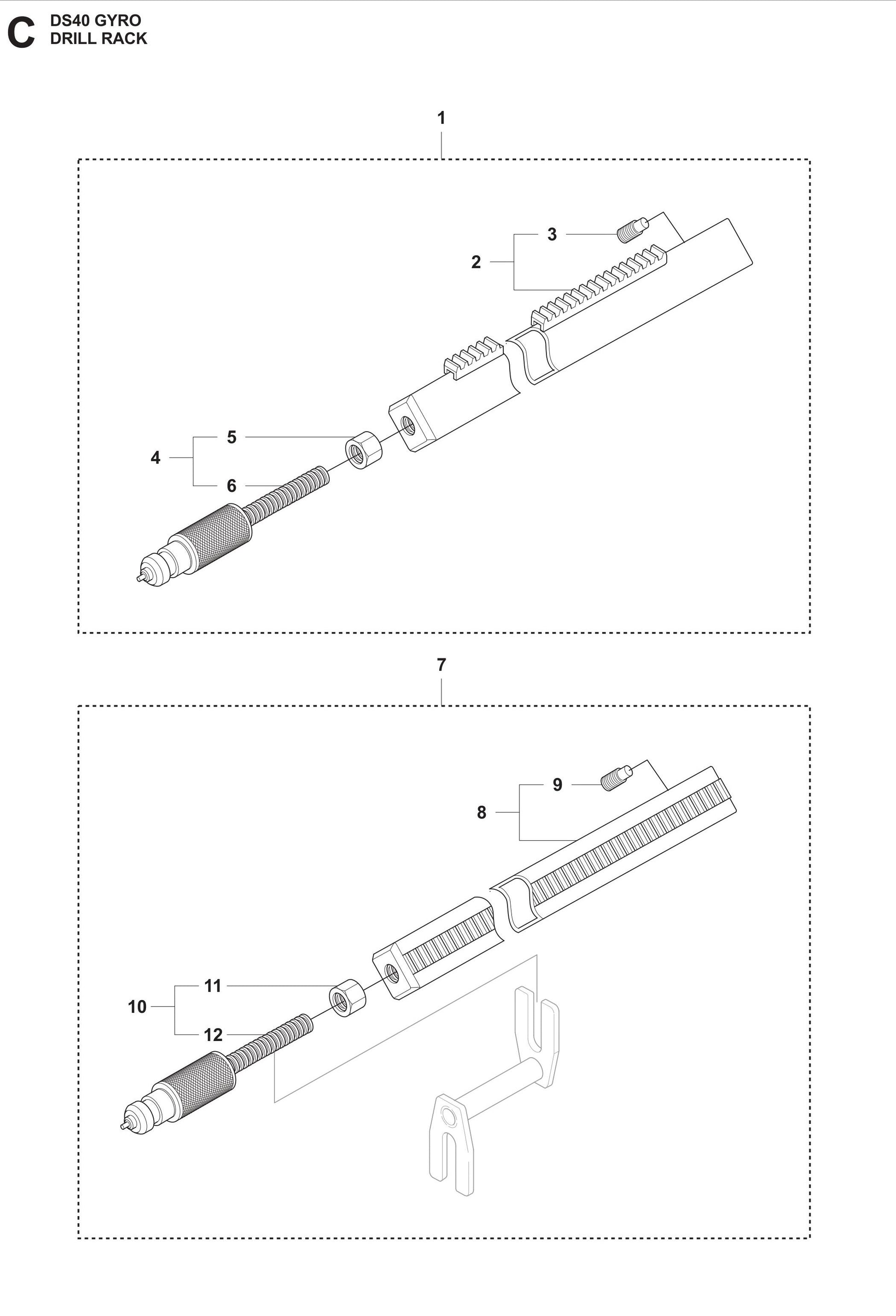 C DS40 GYRO
DRILL RACK

1
3
2
5
4
6

7
9
8
11
10
12