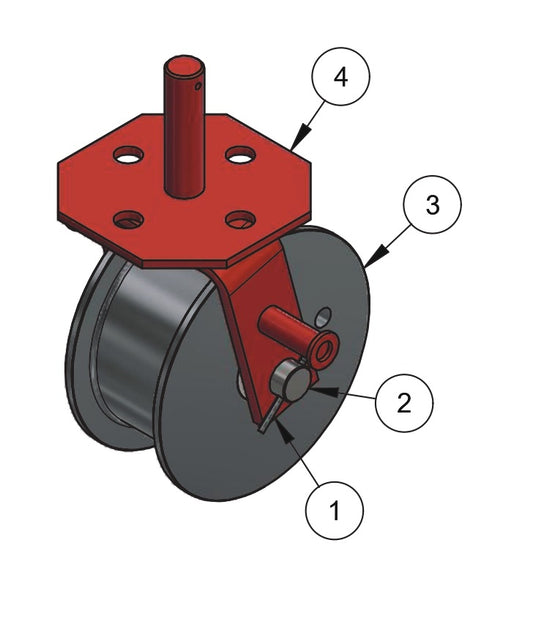 4
3
2
1