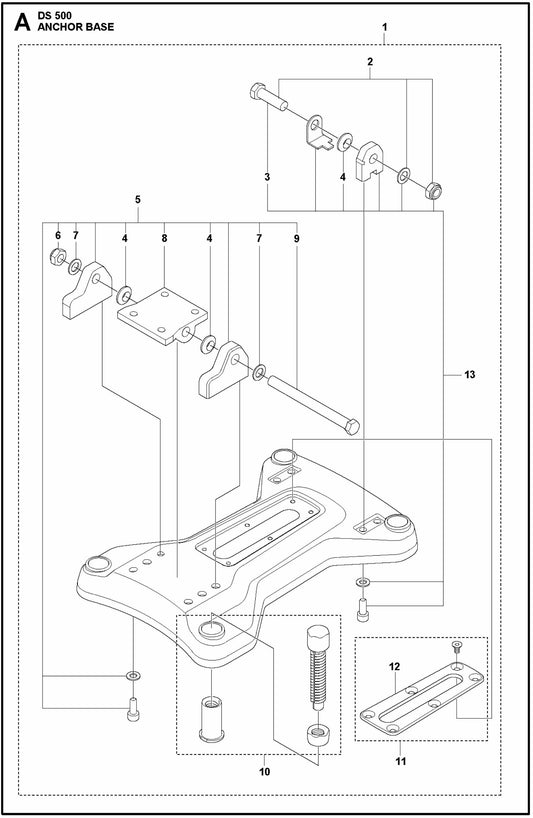 A DS 500
ANCHOR BASE

1
2
3
4
5
6
7
4
8
4
7
9
13
12
10
11