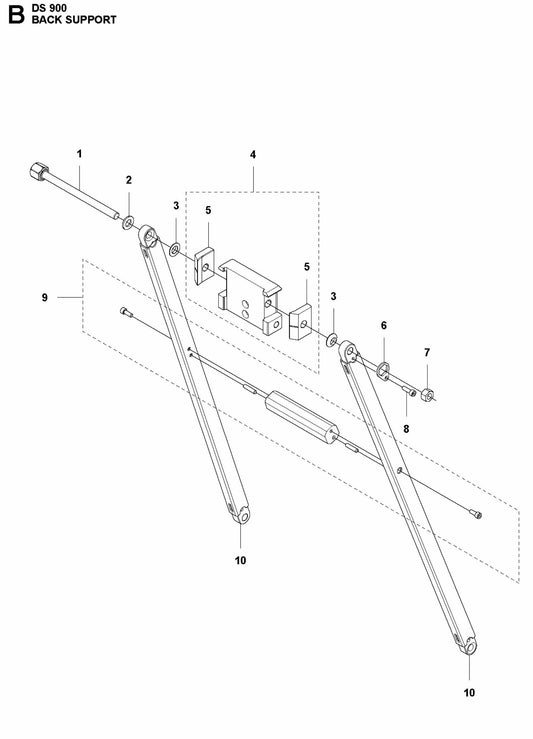 B DS 900
BACK SUPPORT

1
2
3
4
5
5
3
6
7
8
9
10
10