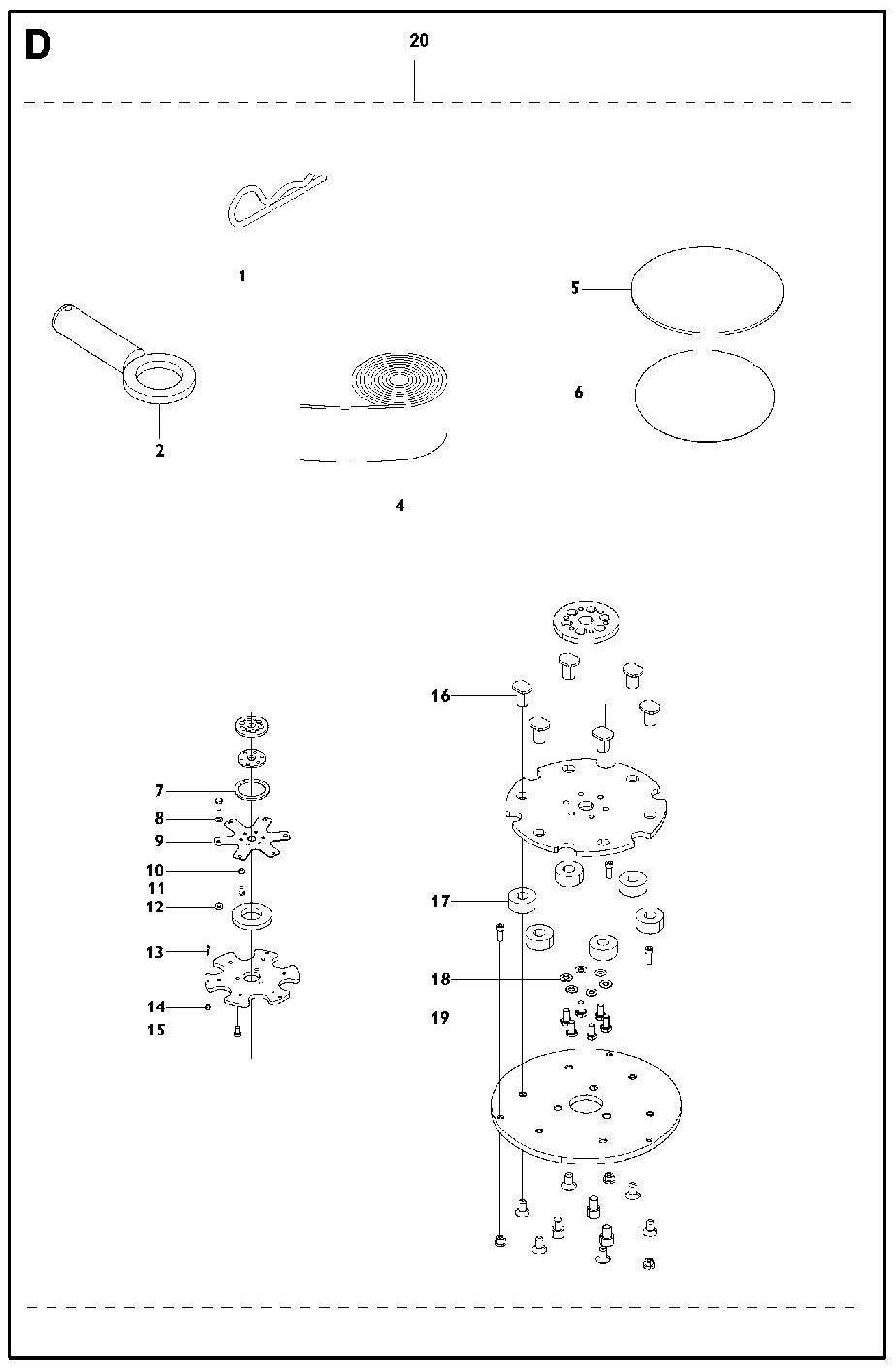 D

20

1

2

4

5

6

7
8
9
10
11
12
13
14
15

16
17
18
19