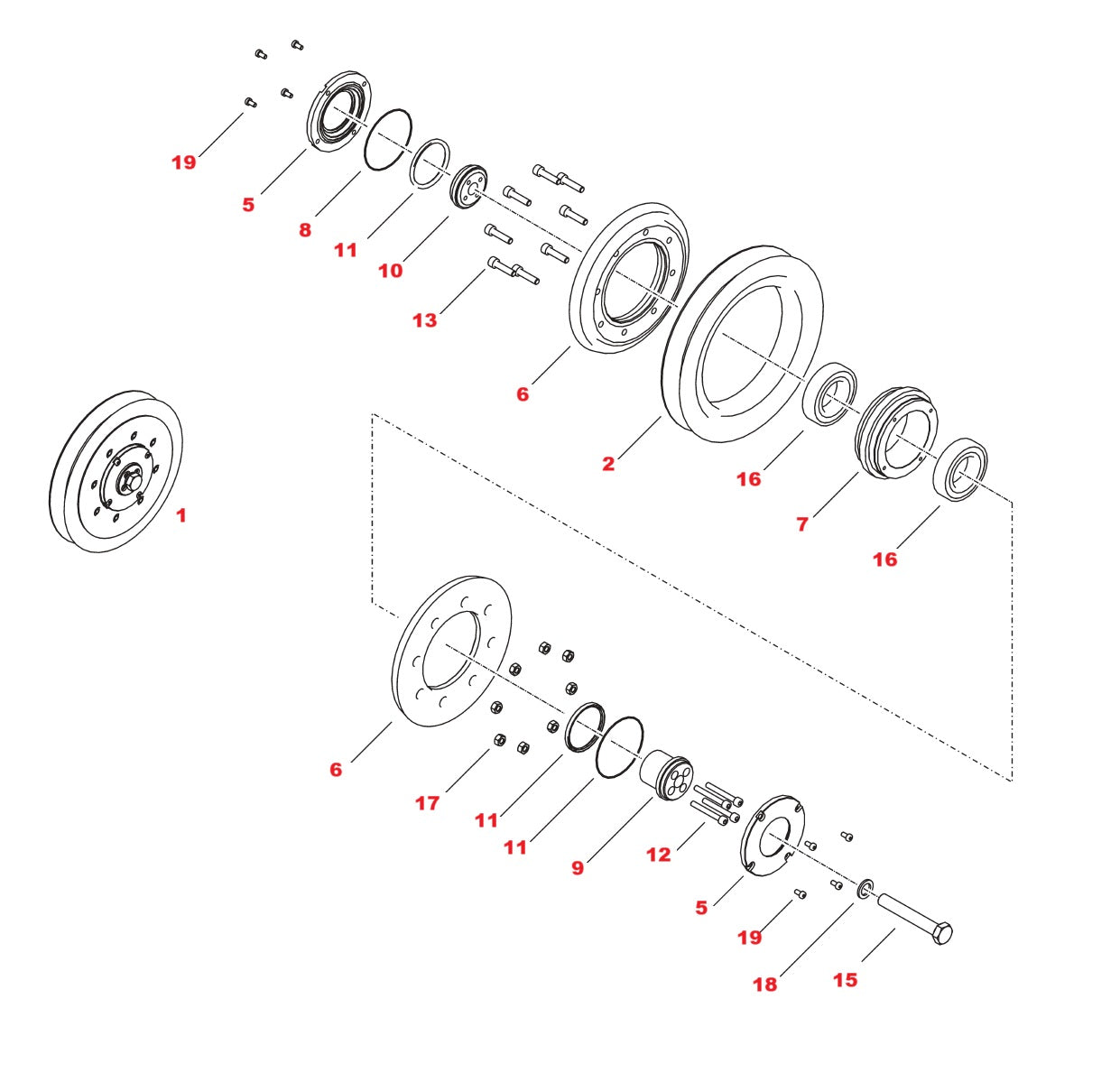 19
5
8
11
10
13
6
2
16
7
16
1
6
17
11
11
9
12
5
19
18
15